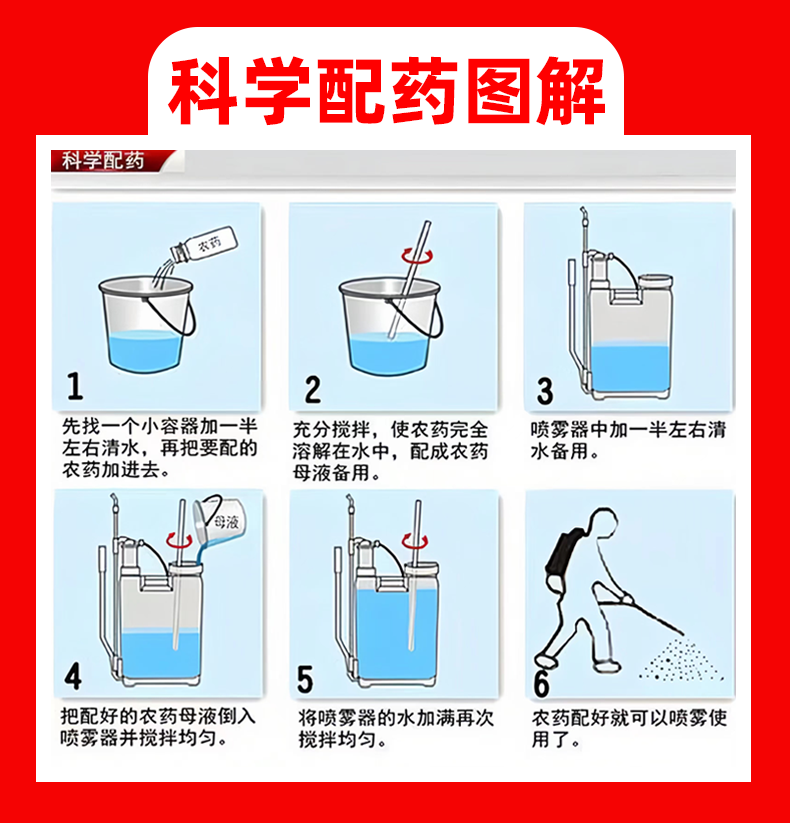 科学配药图解

科学配药

农药

1

先找一个小容器加一半左右清水，再把要配的农药加进去。

2

充分搅拌，使农药完全溶解在水中，配成农药母液备用。

3

喷雾器中加一半左右清水备用。

母液

4

把配好的农药母液倒入喷雾器并搅拌均匀。

5

将喷雾器的水加满再次搅拌均匀。

6

农药配好就可以喷雾使用了。