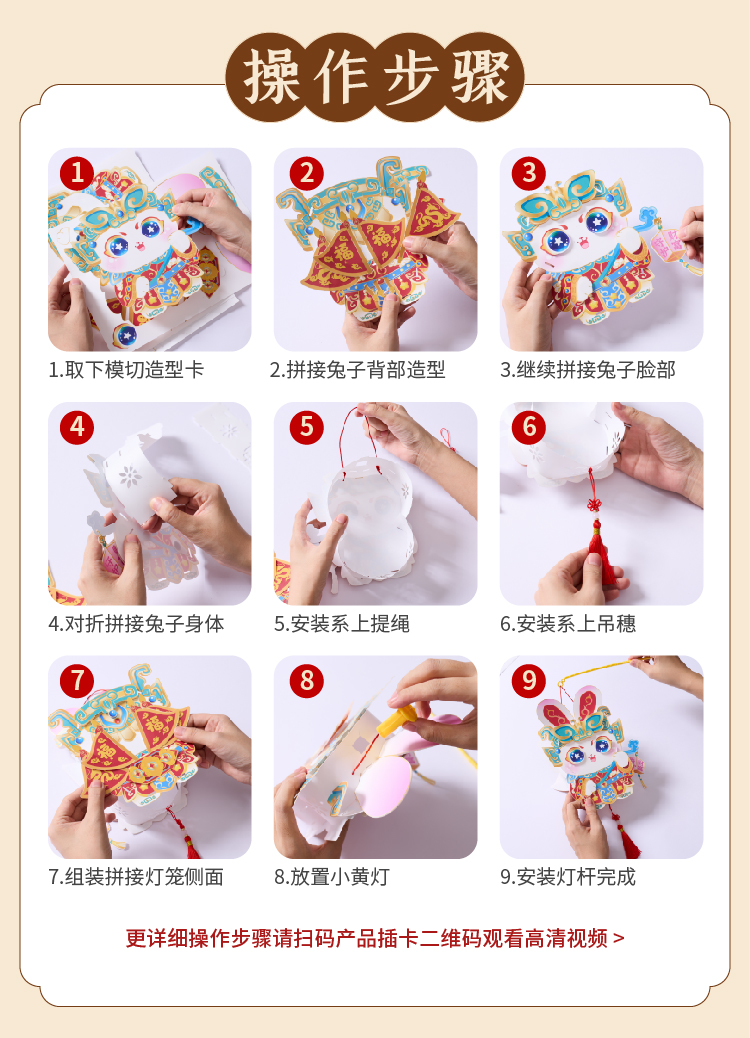 操作步骤

1

1.取下模切造型卡

2

2.拼接兔子背部造型

3

3.继续拼接兔子脸部

4

4.对折拼接兔子身体

5

5.安装系上提绳

6

6.安装系上吊穗

7

7.组装拼接灯笼侧面

8

8.放置小黄灯

9

9.安装灯杆完成

更详细操作步骤请扫码产品插卡二维码观看高清视频 >