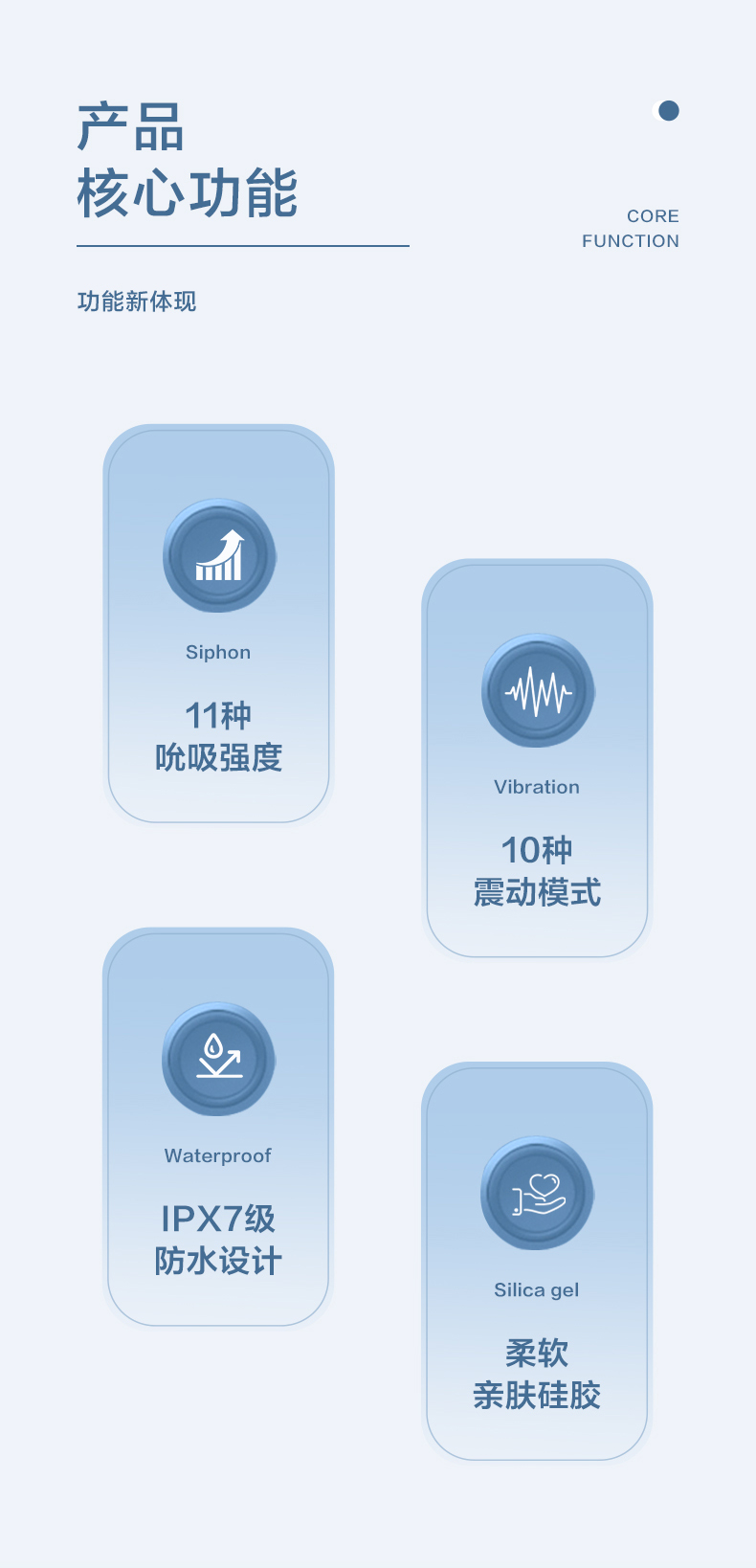 产品
核心功能

CORE
FUNCTION

功能新体现

Siphon

11种
吮吸强度

Vibration

10种
震动模式

Waterproof

IPX7级
防水设计

Silica gel

柔软
亲肤硅胶