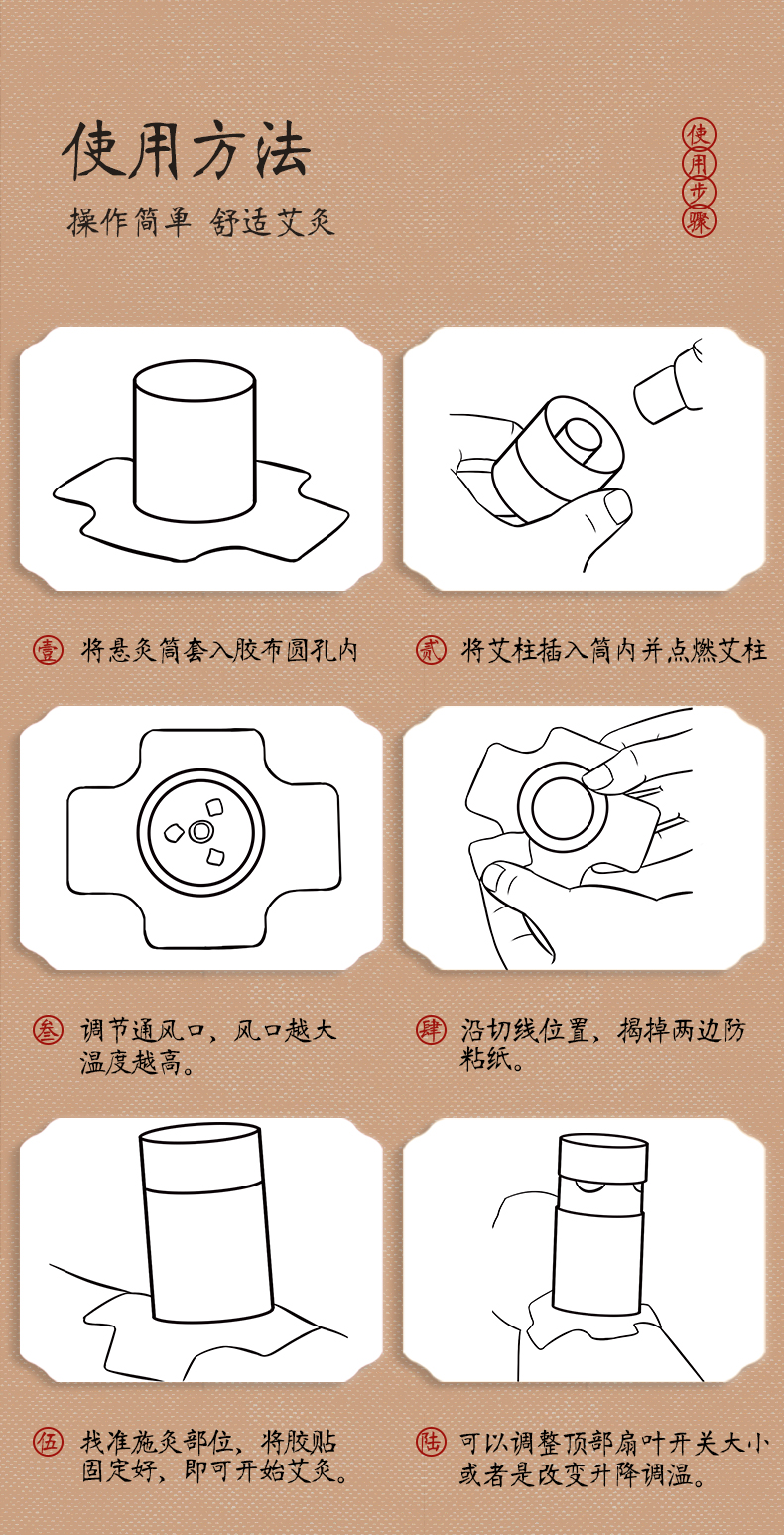 使用方法

操作简单 舒适艾灸

使用步骤

壹 将悬灸筒套入胶布圆孔内

贰 将艾柱插入筒内并点燃艾柱

叁 调节通风口，风口越大温度越高。

肆 沿切线位置，揭掉两边防粘纸。

伍 找准施灸部位，将胶贴固定好，即可开始艾灸。

陆 可以调整顶部扇叶开关大小或者是改变升降调温。