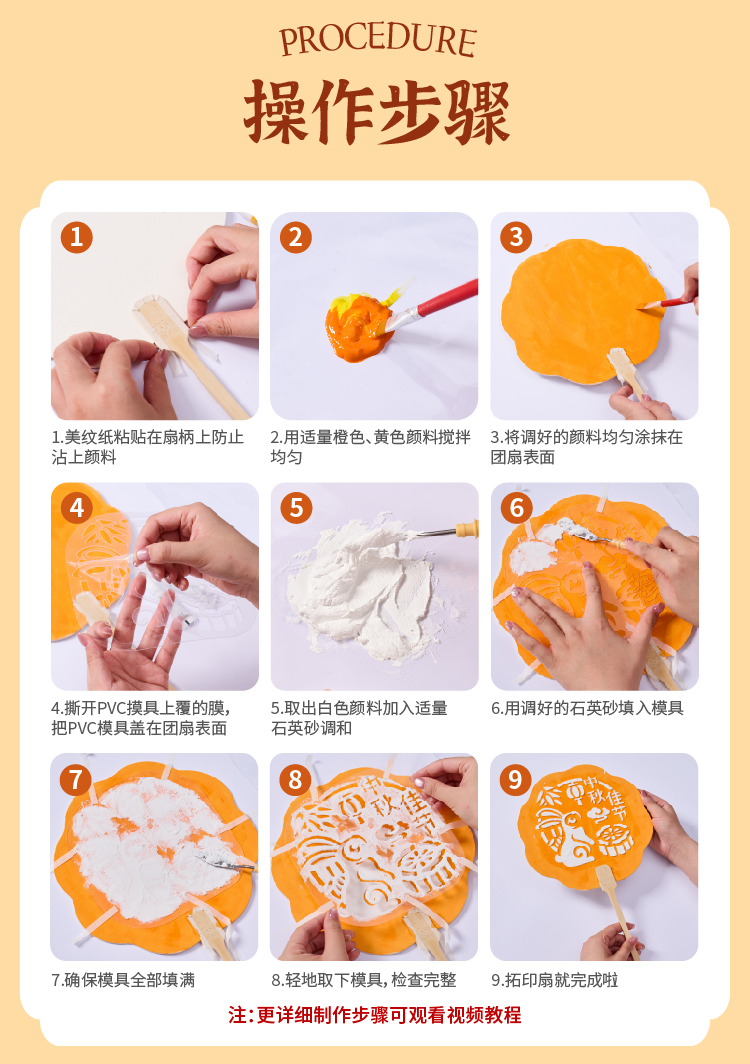 PROCEDURE

操作步骤

1

1.美纹纸粘贴在扇柄上防止沾上颜料

2

2.用适量橙色、黄色颜料搅拌均匀

3

3.将调好的颜料均匀涂抹在团扇表面

4

4.撕开PVC摸具上覆的膜，把PVC模具盖在团扇表面

5

5.取出白色颜料加入适量石英砂调和

6

6.用调好的石英砂填入模具

7

7.确保模具全部填满

8

中秋佳节

8.轻地取下模具，检查完整

9

中秋佳节

9.拓印扇就完成啦

注：更详细制作步骤可观看视频教程