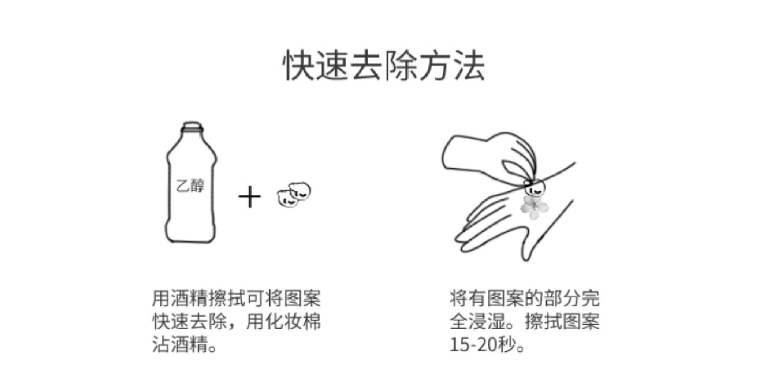 快速去除方法

乙醇

+

用酒精擦拭可将图案快速去除，用化妆棉沾酒精。

将有图案的部分完全浸湿。擦拭图案15-20秒。