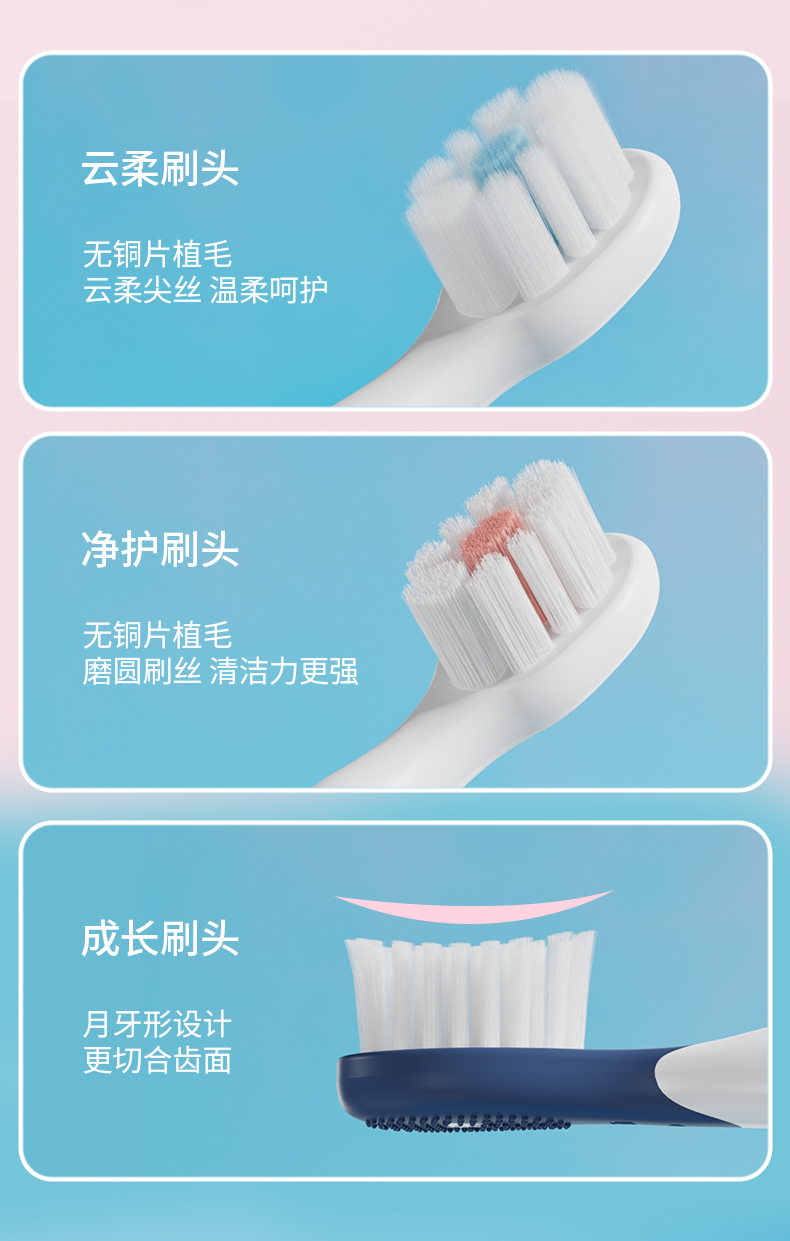 云柔刷头

无铜片植毛
云柔尖丝 温柔呵护

净护刷头

无铜片植毛
磨圆刷丝 清洁力更强

成长刷头

月牙形设计
更切合齿面