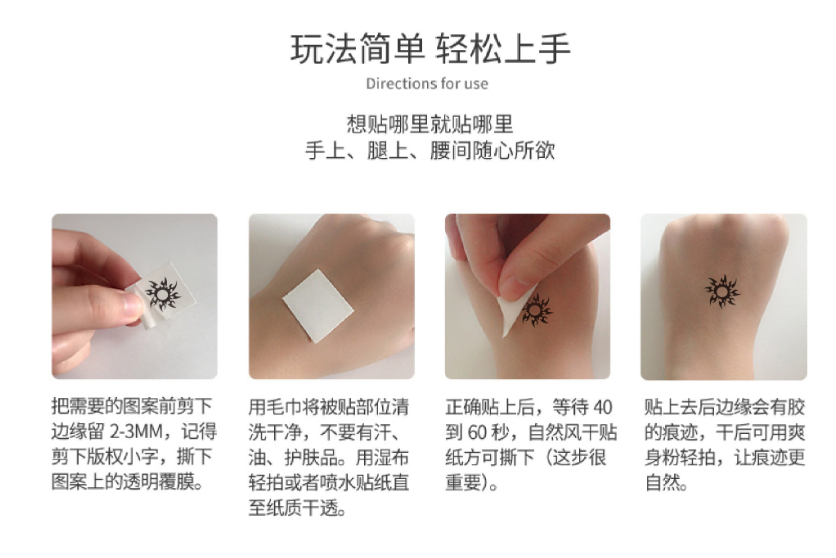 玩法简单 轻松上手

Directions for use

想贴哪里就贴哪里
手上、腿上、腰间随心所欲

把需要的图案前剪下边缘留 2-3MM，记得剪下版权小字，撕下图案上的透明覆膜。

用毛巾将被贴部位清洗干净，不要有汗、油、护肤品。用湿布轻拍或者喷水贴纸直至纸质干透。

正确贴上后，等待 40 到 60 秒，自然风干贴纸方可撕下（这步很重要）。

贴上去后边缘会有胶的痕迹，干后可用爽身粉轻拍，让痕迹更自然。