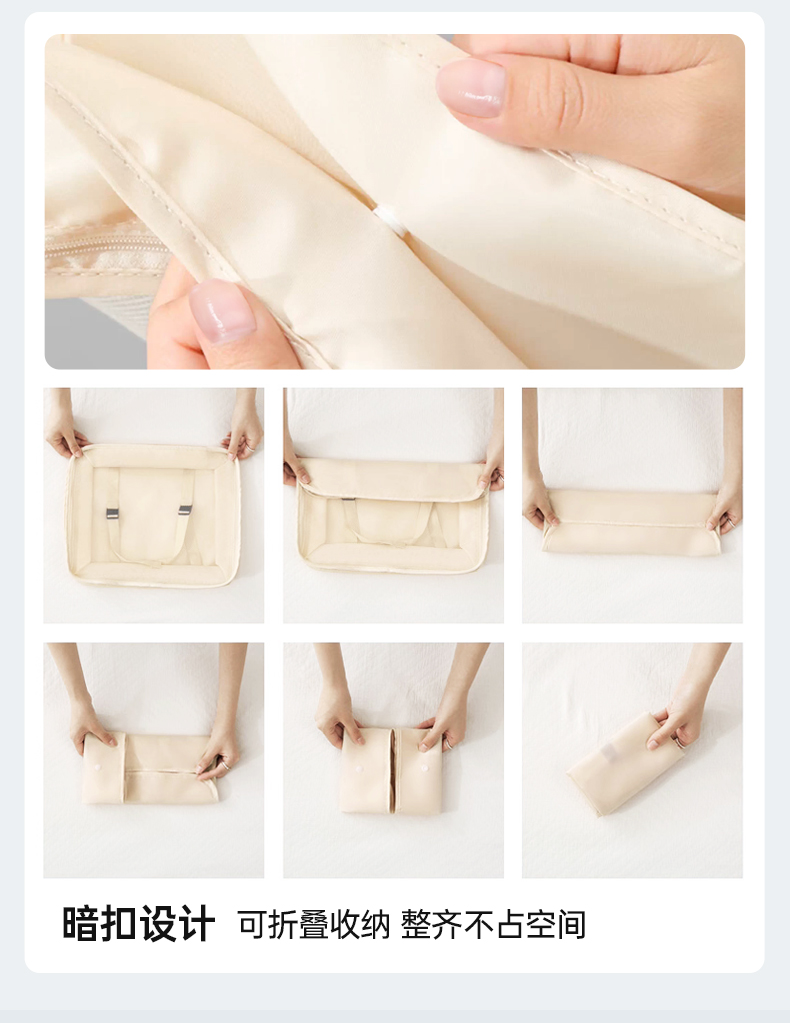 暗扣设计 可折叠收纳 整齐不占空间