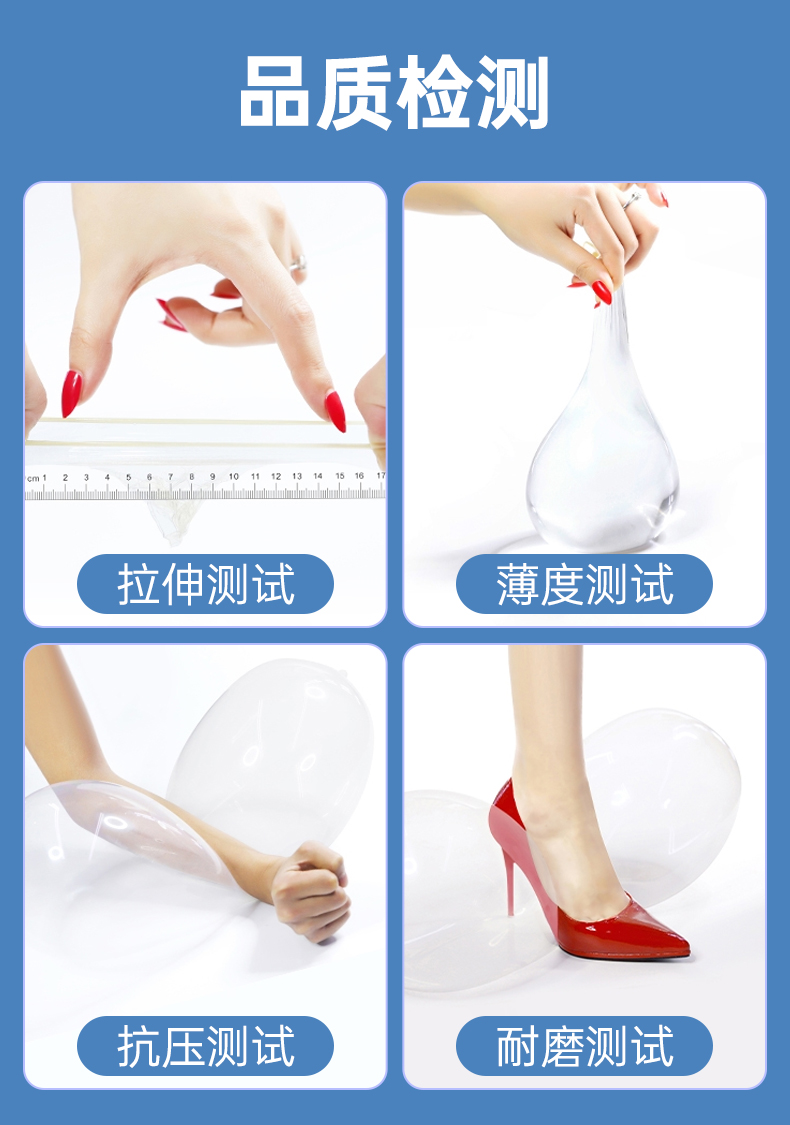 品质检测

cm 1 2 3 4 5 6 7 8 9 10 11 12 13 14 15 16 17

拉伸测试

薄度测试

抗压测试

耐磨测试