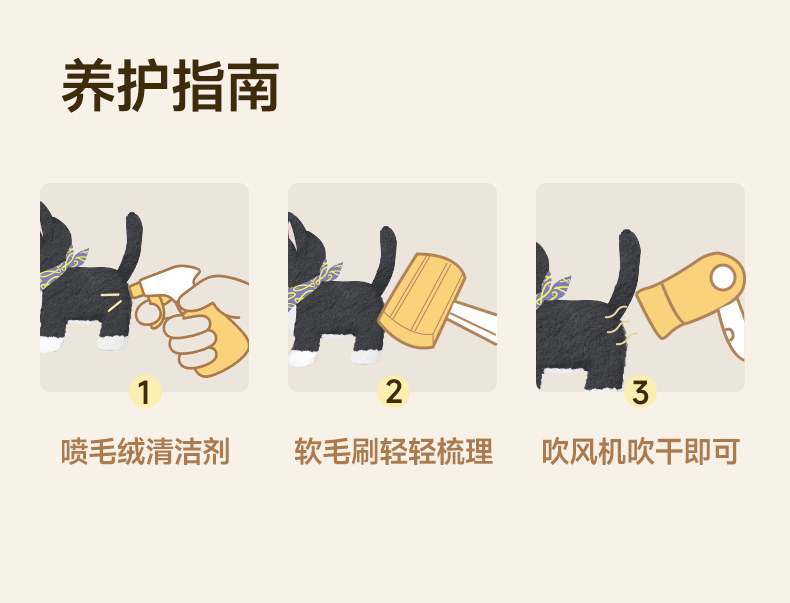 养护指南

1
喷毛绒清洁剂

2
软毛刷轻轻梳理

3
吹风机吹干即可