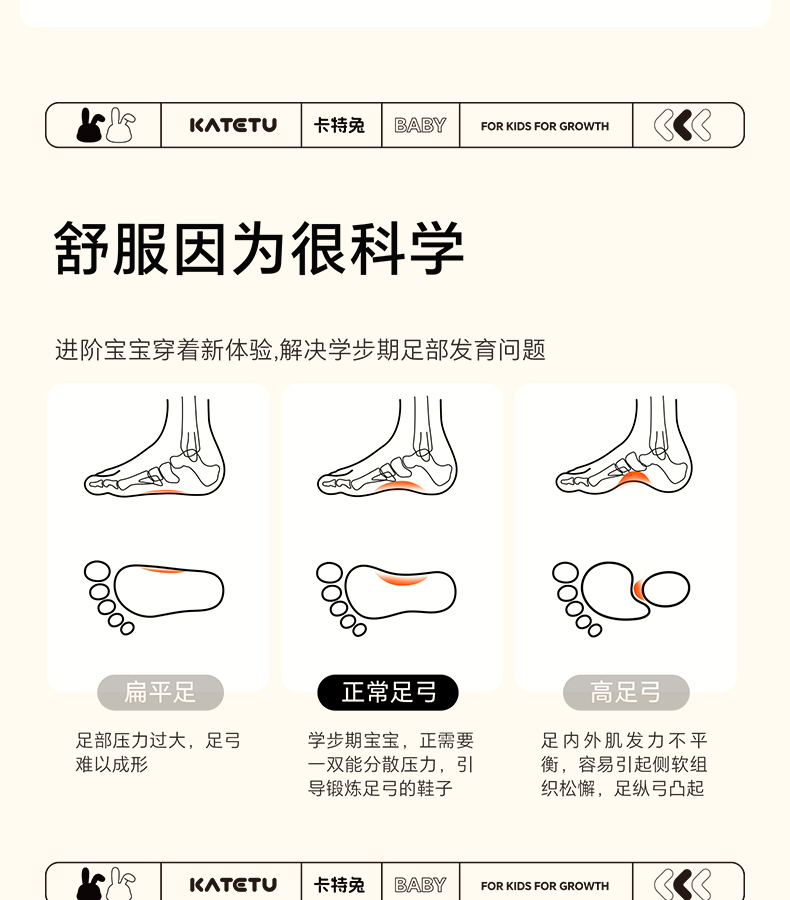 KATETU 卡特兔 BABY FOR KIDS FOR GROWTH

舒服因为很科学

进阶宝宝穿着新体验,解决学步期足部发育问题

扁平足

足部压力过大，足弓难以成形

正常足弓

学步期宝宝，正需要一双能分散压力，引导锻炼足弓的鞋子

高足弓

足内外肌发力不平衡，容易引起侧软组织松懈，足纵弓凸起

KATETU 卡特兔 BABY FOR KIDS FOR GROWTH