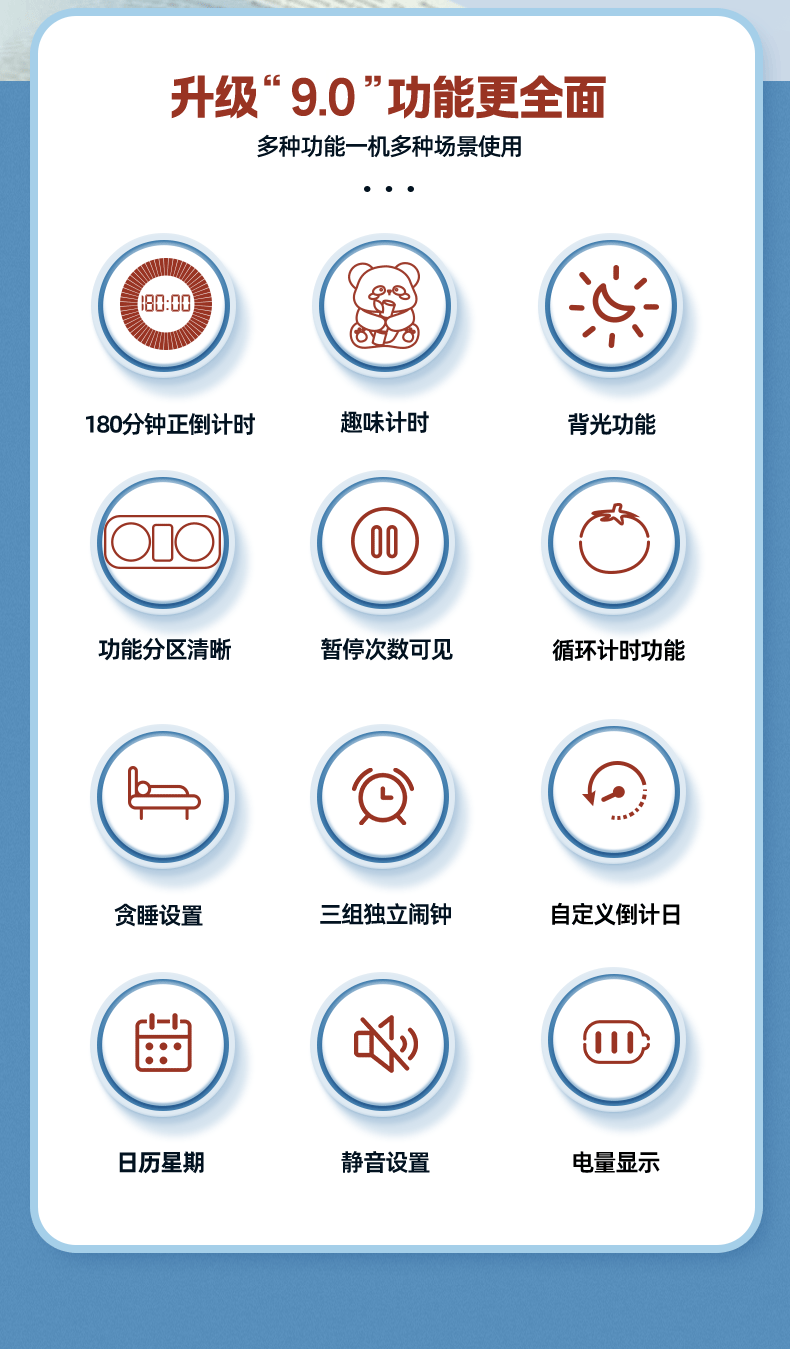 升级“9.0”功能更全面

多种功能一机多种场景使用

180:00

180分钟正倒计时

趣味计时

背光功能

功能分区清晰

暂停次数可见

循环计时功能

贪睡设置

三组独立闹钟

自定义倒计日

日历星期

静音设置

电量显示