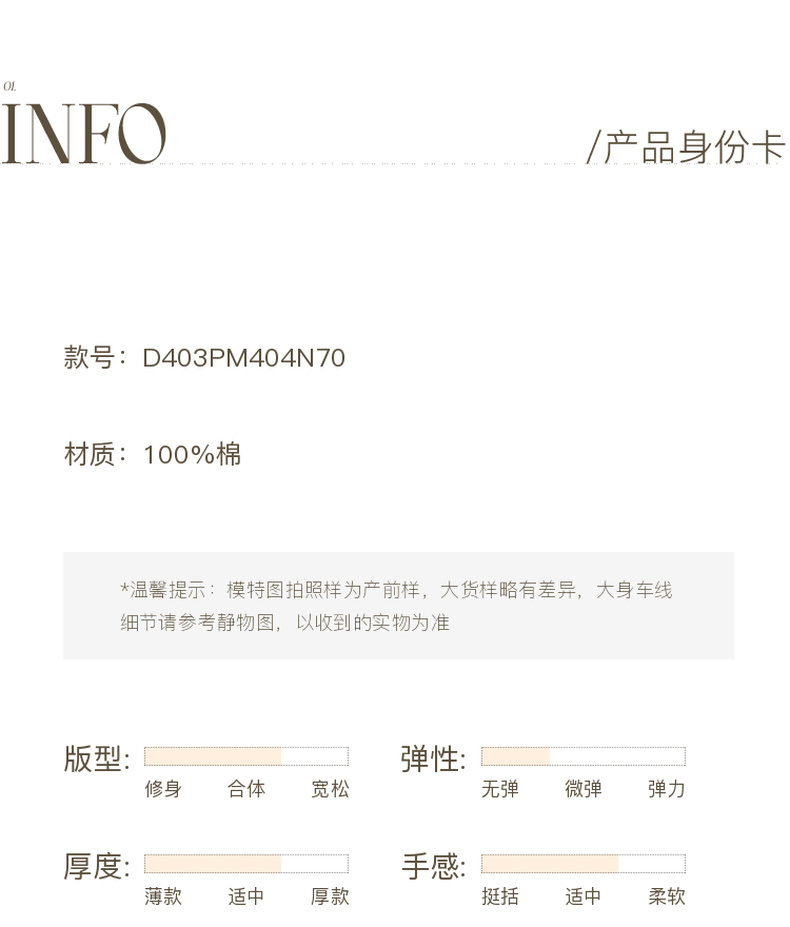 01.
INFO
/产品身份卡

款号：D403PM404N70

材质：100%棉

*温馨提示：模特图拍照样为产前样，大货样略有差异，大身车线细节请参考静物图，以收到的实物为准

版型: 修身 合体 宽松

弹性: 无弹 微弹 弹力

厚度: 薄款 适中 厚款

手感: 挺括 适中 柔软