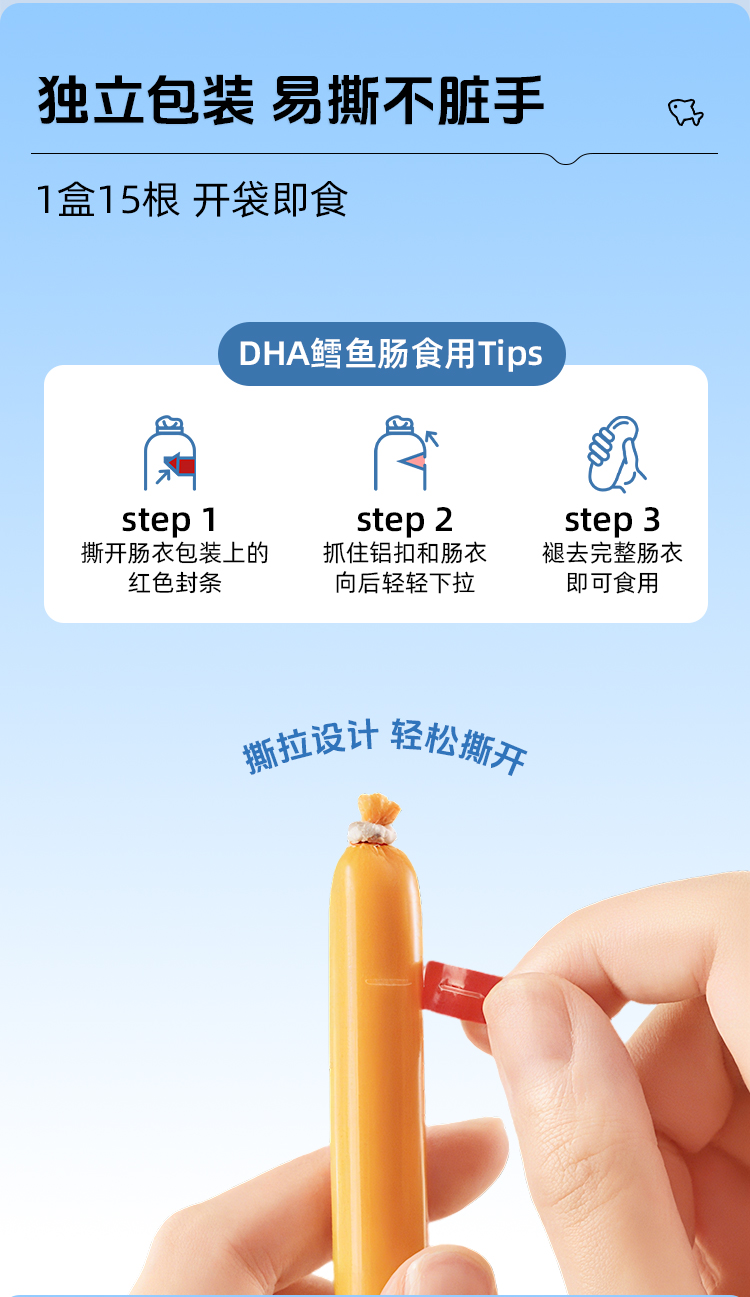 独立包装 易撕不脏手

1盒15根 开袋即食

DHA鳕鱼肠食用Tips

step 1
撕开肠衣包装上的红色封条

step 2
抓住铝扣和肠衣向后轻轻下拉

step 3
褪去完整肠衣即可食用

撕拉设计 轻松撕开