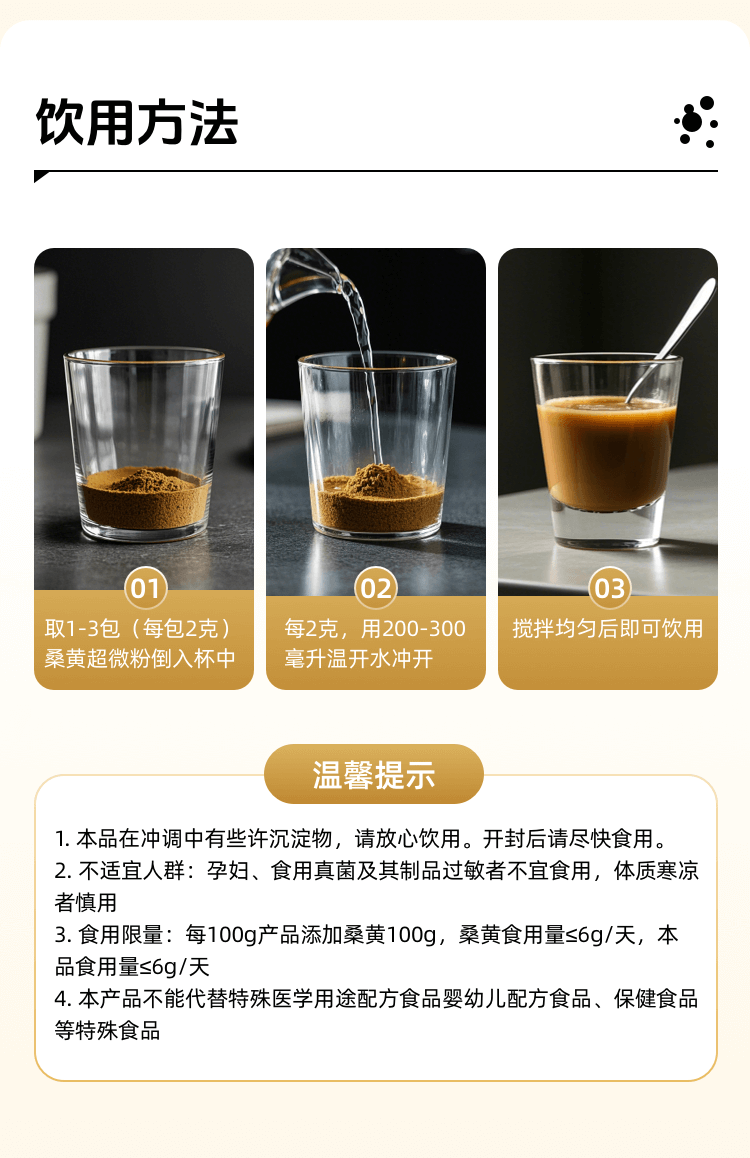 饮用方法

01
取1-3包（每包2克）桑黄超微粉倒入杯中

02
每2克，用200-300毫升温开水冲开

03
搅拌均匀后即可饮用

温馨提示

1. 本品在冲调中有些许沉淀物，请放心饮用。开封后请尽快食用。
2. 不适宜人群：孕妇、食用真菌及其制品过敏者不宜食用，体质寒凉者慎用
3. 食用限量：每100g产品添加桑黄100g，桑黄食用量≤6g/天，本品食用量≤6g/天
4. 本产品不能代替特殊医学用途配方食品婴幼儿配方食品、保健食品等特殊食品