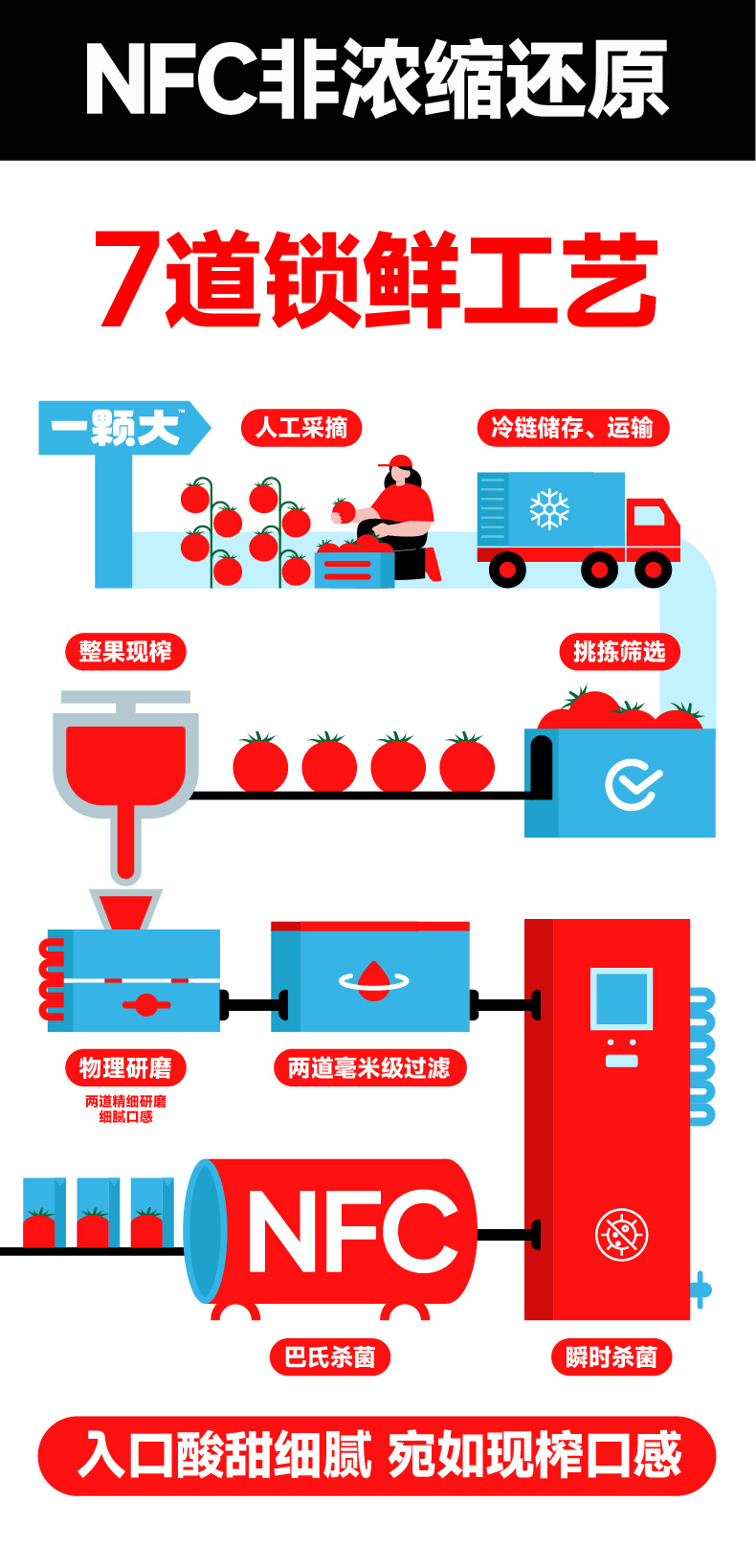 NFC非浓缩还原

7道锁鲜工艺

一颗大™

人工采摘

冷链储存、运输

整果现榨

挑拣筛选

物理研磨

两道精细研磨
细腻口感

两道毫米级过滤

NFC

巴氏杀菌

瞬时杀菌

入口酸甜细腻 宛如现榨口感