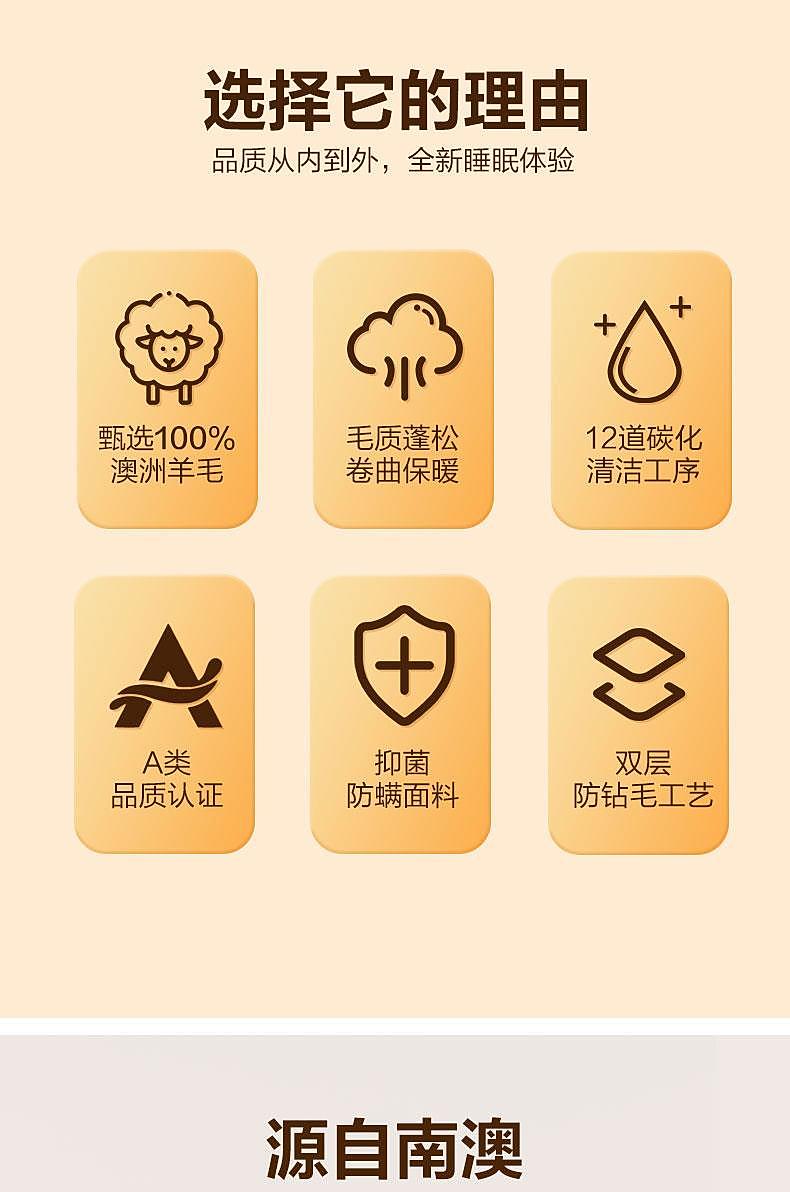 选择它的理由

品质从内到外，全新睡眠体验

甄选100%
澳洲羊毛

毛质蓬松
卷曲保暖

12道碳化
清洁工序

A类
品质认证

抑菌
防螨面料

双层
防钻毛工艺

源自南澳