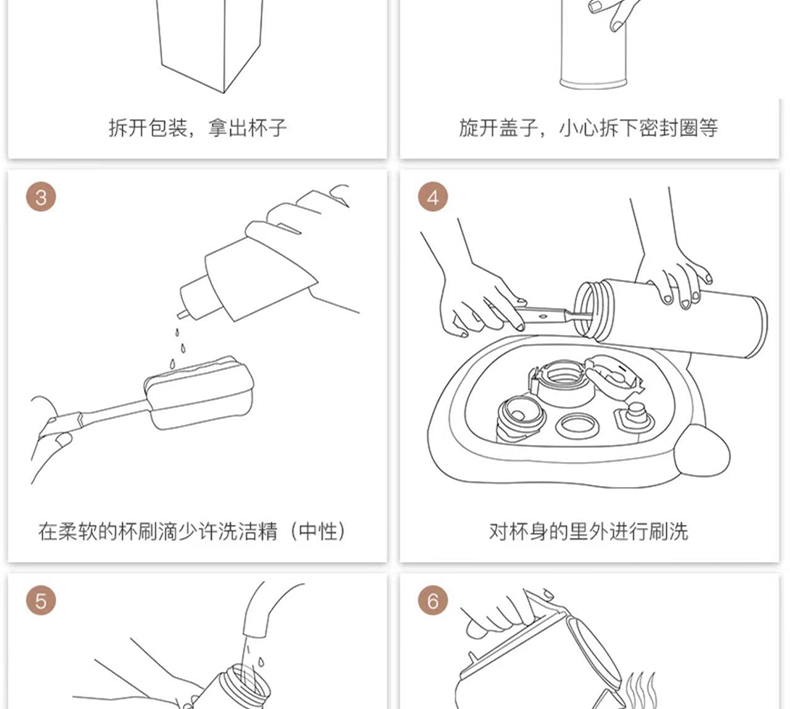 拆开包装，拿出杯子

旋开盖子，小心拆下密封圈等

3

在柔软的杯刷滴少许洗洁精（中性）

4

对杯身的里外进行刷洗

5

6