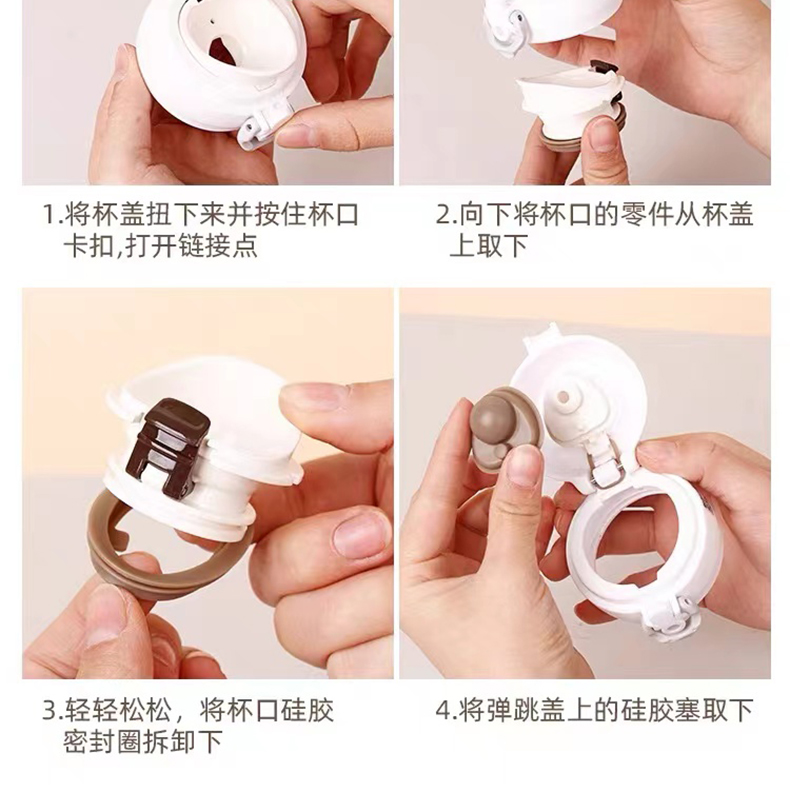 1.将杯盖扭下来并按住杯口卡扣,打开链接点

2.向下将杯口的零件从杯盖上取下

3.轻轻松松，将杯口硅胶密封圈拆卸下

4.将弹跳盖上的硅胶塞取下