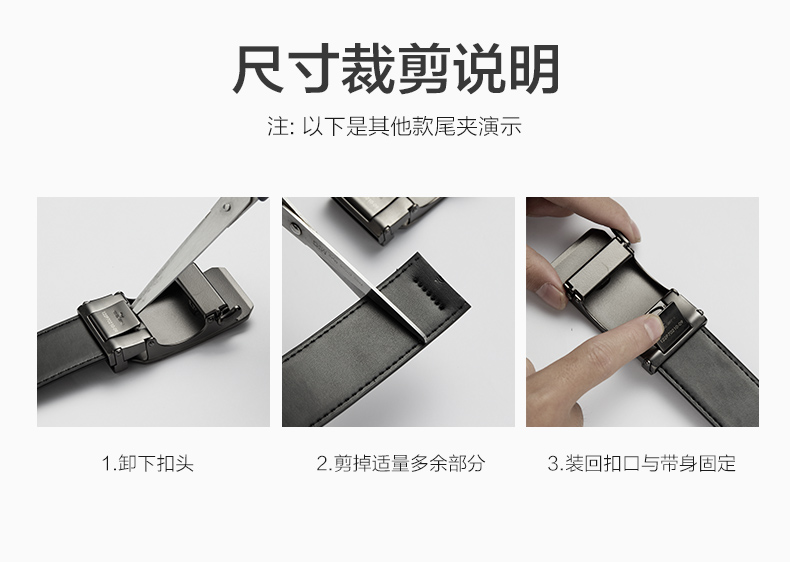 尺寸裁剪说明

注: 以下是其他款尾夹演示

1.卸下扣头

2.剪掉适量多余部分

3.装回扣口与带身固定