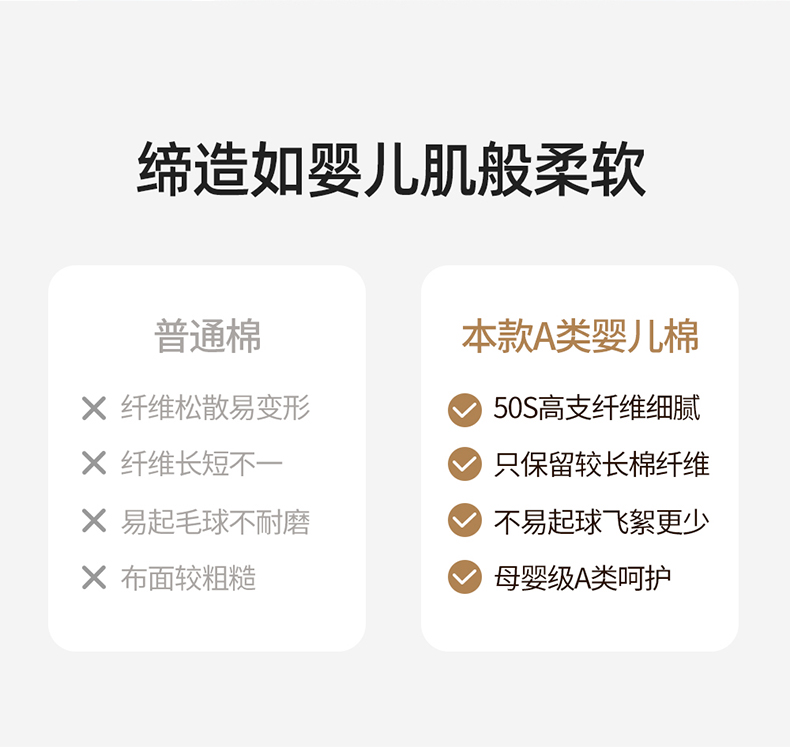 缔造如婴儿肌般柔软

普通棉

✕ 纤维松散易变形
✕ 纤维长短不一
✕ 易起毛球不耐磨
✕ 布面较粗糙

本款A类婴儿棉

✓ 50S高支纤维细腻
✓ 只保留较长棉纤维
✓ 不易起球飞絮更少
✓ 母婴级A类呵护