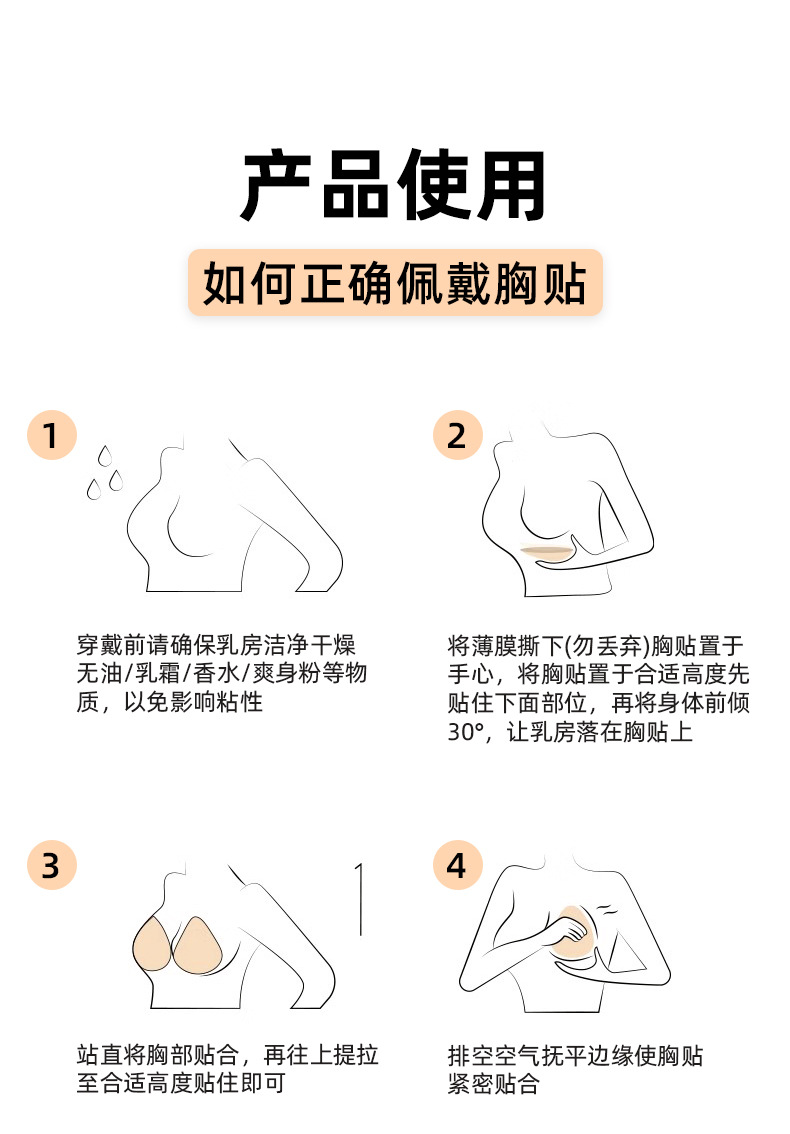 产品使用

如何正确佩戴胸贴

1

穿戴前请确保乳房洁净干燥无油/乳霜/香水/爽身粉等物质，以免影响粘性

2

将薄膜撕下(勿丢弃)胸贴置于手心，将胸贴置于合适高度先贴住下面部位，再将身体前倾30°，让乳房落在胸贴上

3

站直将胸部贴合，再往上提拉至合适高度贴住即可

4

排空空气抚平边缘使胸贴紧密贴合