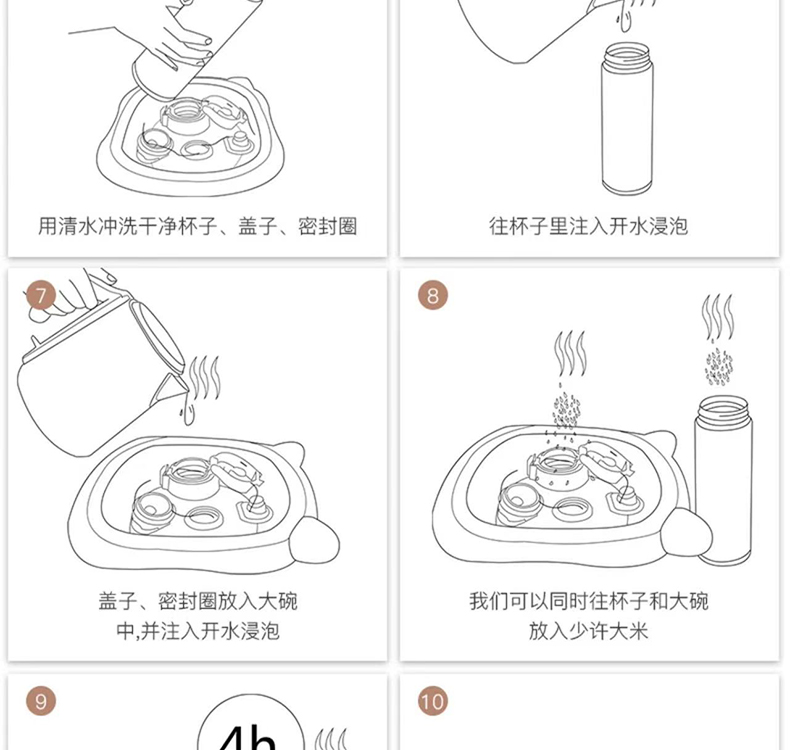 用清水冲洗干净杯子、盖子、密封圈

往杯子里注入开水浸泡

7

盖子、密封圈放入大碗中,并注入开水浸泡

8

我们可以同时往杯子和大碗放入少许大米

9

4h

10