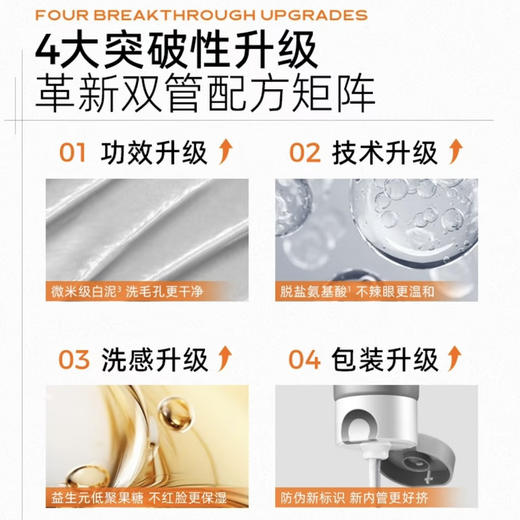 FOUR BREAKTHROUGH UPGRADES

4大突破性升级
革新双管配方矩阵

01 功效升级

微米级白泥$^3$ 洗毛孔更干净

02 技术升级

脱盐氨基酸$^1$ 不辣眼更温和

03 洗感升级

益生元低聚果糖 不红脸更保湿

04 包装升级

防伪新标识 新内管更好挤