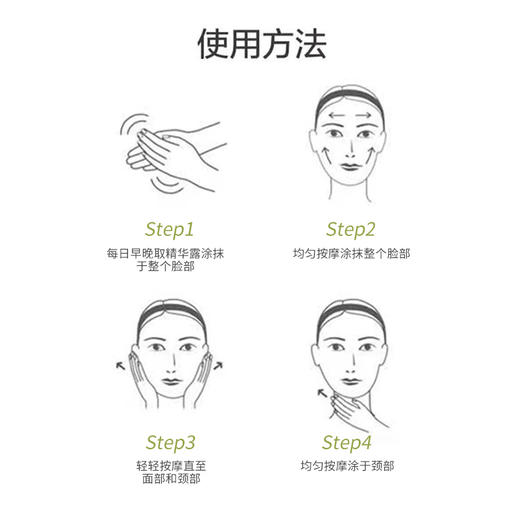 使用方法

Step1
每日早晚取精华露涂抹于整个脸部

Step2
均匀按摩涂抹整个脸部

Step3
轻轻按摩直至面部和颈部

Step4
均匀按摩涂于颈部