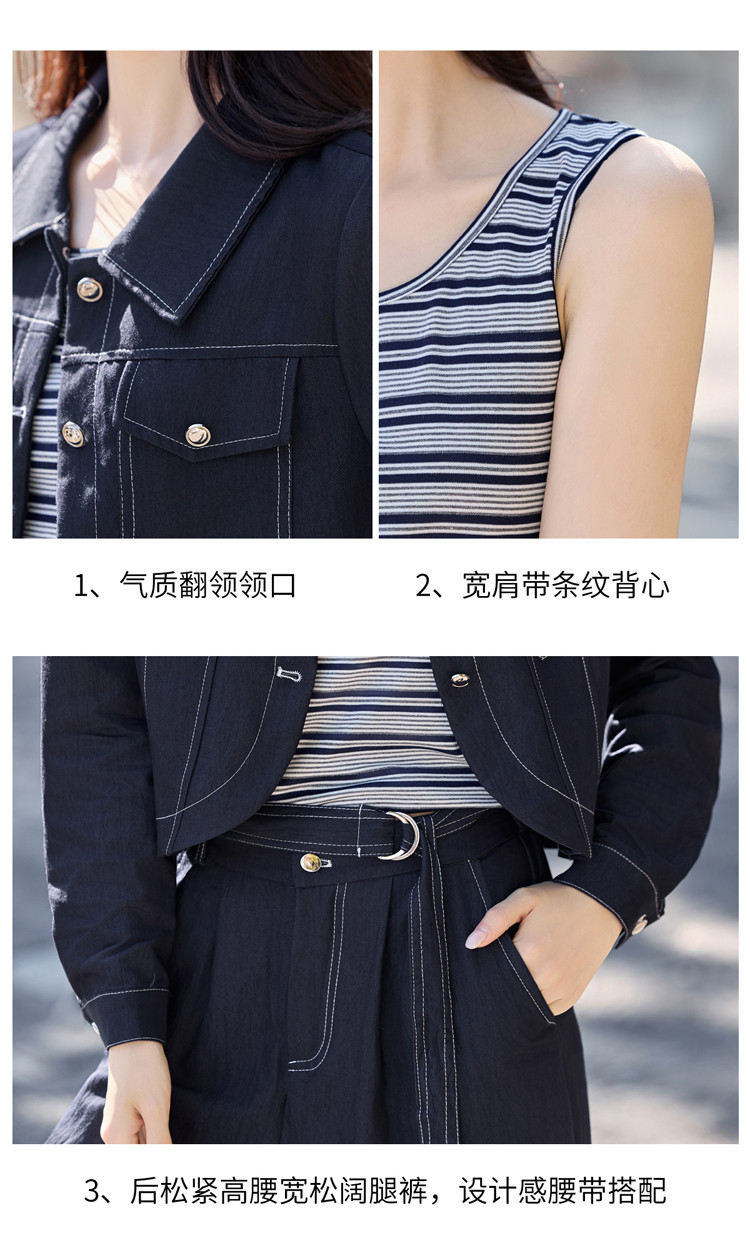 1、气质翻领领口

2、宽肩带条纹背心

3、后松紧高腰宽松阔腿裤，设计感腰带搭配