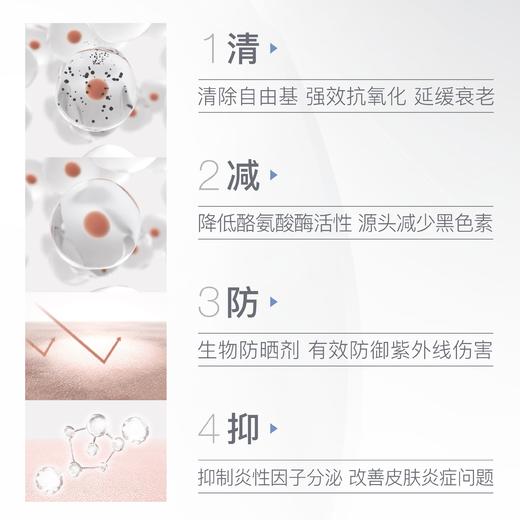 1 清

清除自由基 强效抗氧化 延缓衰老

2 减

降低酪氨酸酶活性 源头减少黑色素

3 防

生物防晒剂 有效防御紫外线伤害

4 抑

抑制炎性因子分泌 改善皮肤炎症问题