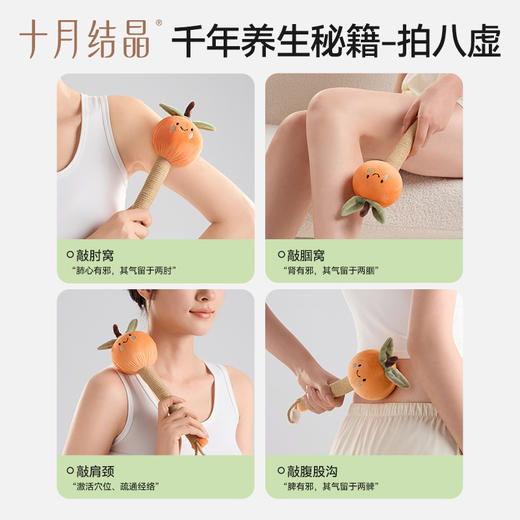 十月结晶®
千年养生秘籍-拍八虚

○敲肘窝
“肺心有邪，其气留于两肘”

○敲腘窝
“肾有邪，其气留于两腘”

○敲肩颈
“激活穴位、疏通经络”

○敲腹股沟
“脾有邪，其气留于两髀”