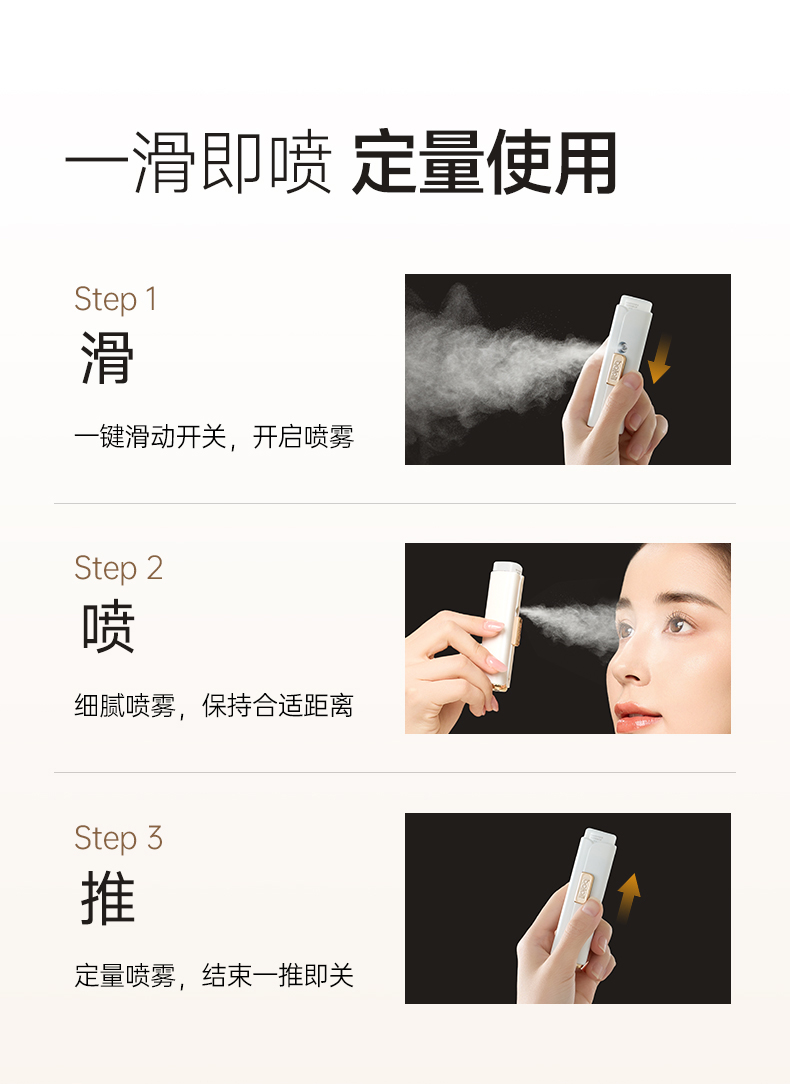 一滑即喷 定量使用

Step 1
滑
一键滑动开关，开启喷雾

Step 2
喷
细腻喷雾，保持合适距离

Step 3
推
定量喷雾，结束一推即关