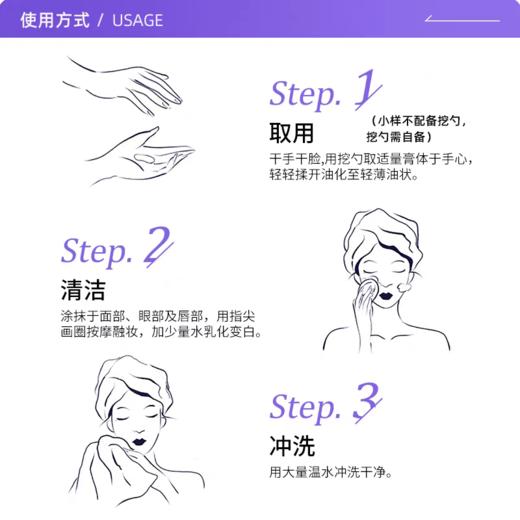 使用方式 / USAGE

Step. 1

取用

（小样不配备挖勺，挖勺需自备）

干手干脸,用挖勺取适量膏体于手心，轻轻揉开油化至轻薄油状。

Step. 2

清洁

涂抹于面部、眼部及唇部，用指尖画圈按摩融妆，加少量水乳化变白。

Step. 3

冲洗

用大量温水冲洗干净。