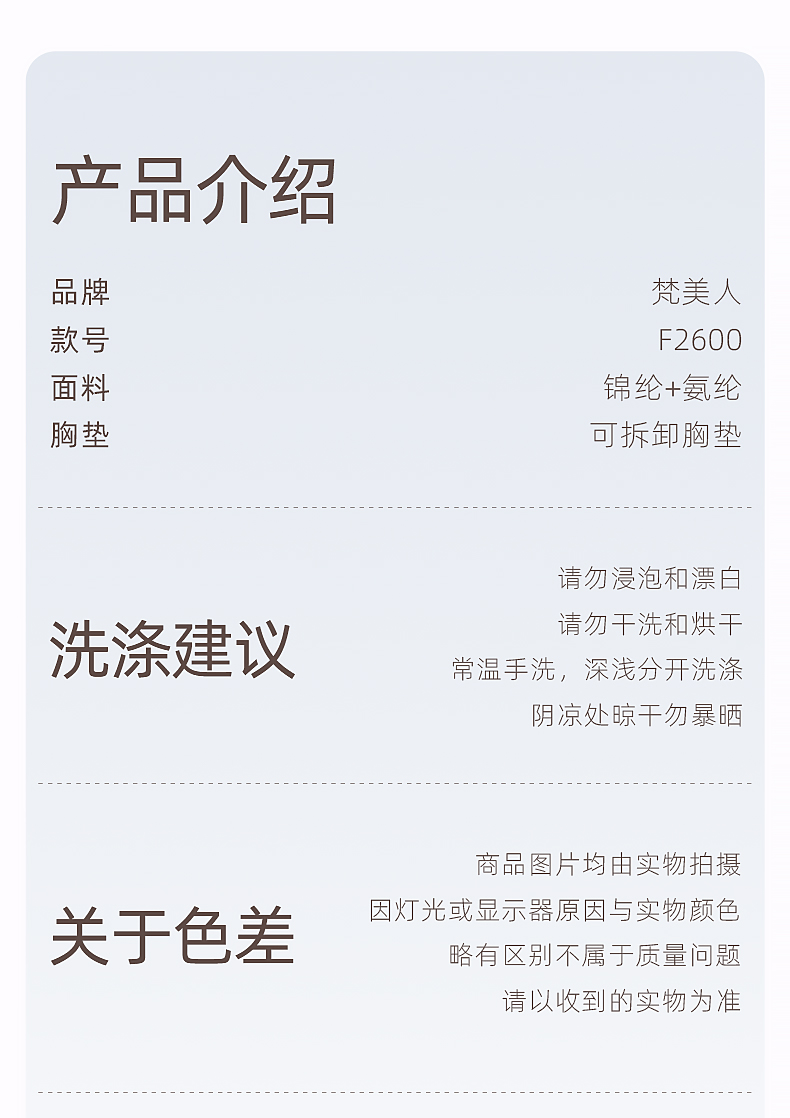 产品介绍

品牌 梵美人
款号 F2600
面料 锦纶+氨纶
胸垫 可拆卸胸垫

洗涤建议

请勿浸泡和漂白
请勿干洗和烘干
常温手洗，深浅分开洗涤
阴凉处晾干勿暴晒

关于色差

商品图片均由实物拍摄
因灯光或显示器原因与实物颜色
略有区别不属于质量问题
请以收到的实物为准