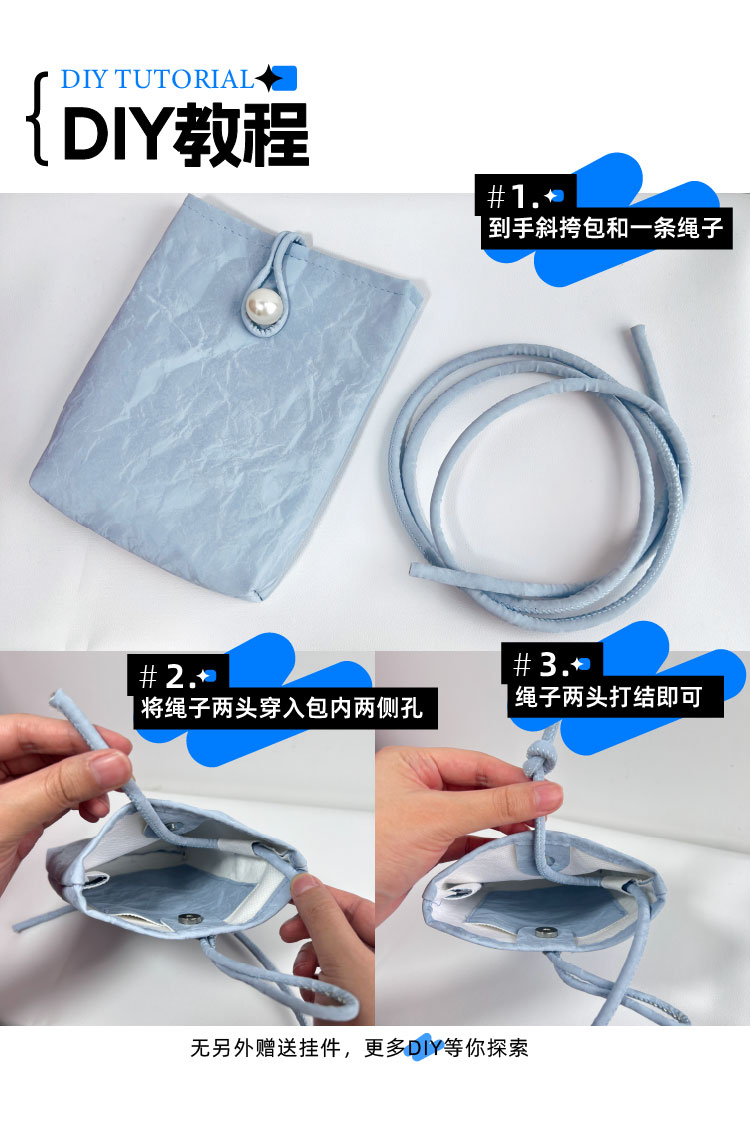 DIY TUTORIAL
DIY教程

# 1.
到手斜挎包和一条绳子

# 2.
将绳子两头穿入包内两侧孔

# 3.
绳子两头打结即可

无另外赠送挂件，更多DIY等你探索