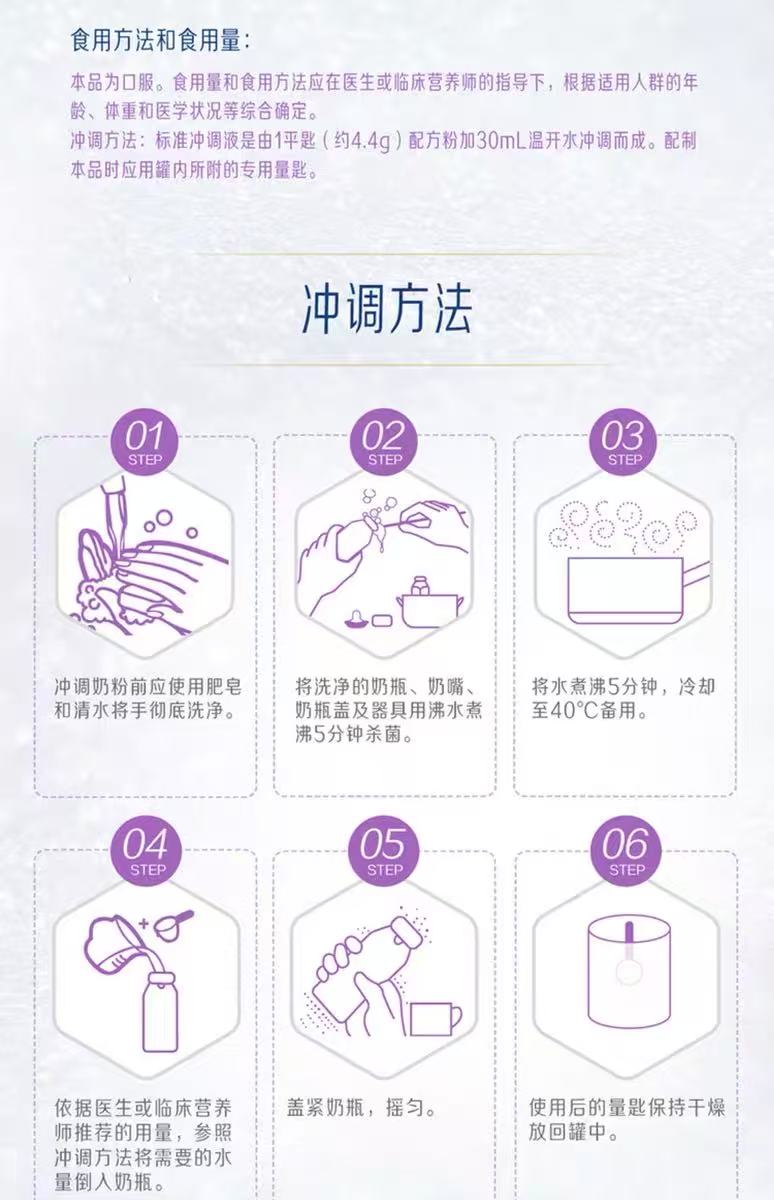 食用方法和食用量：

本品为口服。食用量和食用方法应在医生或临床营养师的指导下，根据适用人群的年龄、体重和医学状况等综合确定。
冲调方法：标准冲调液是由1平匙（约4.4g）配方粉加30mL温开水冲调而成。配制本品时应用罐内所附的专用量匙。

冲调方法

01 STEP

冲调奶粉前应使用肥皂和清水将手彻底洗净。

02 STEP

将洗净的奶瓶、奶嘴、奶瓶盖及器具用沸水煮沸5分钟杀菌。

03 STEP

将水煮沸5分钟，冷却至40°C备用。

04 STEP

依据医生或临床营养师推荐的用量，参照冲调方法将需要的水量倒入奶瓶。

05 STEP

盖紧奶瓶，摇匀。

06 STEP

使用后的量匙保持干燥放回罐中。