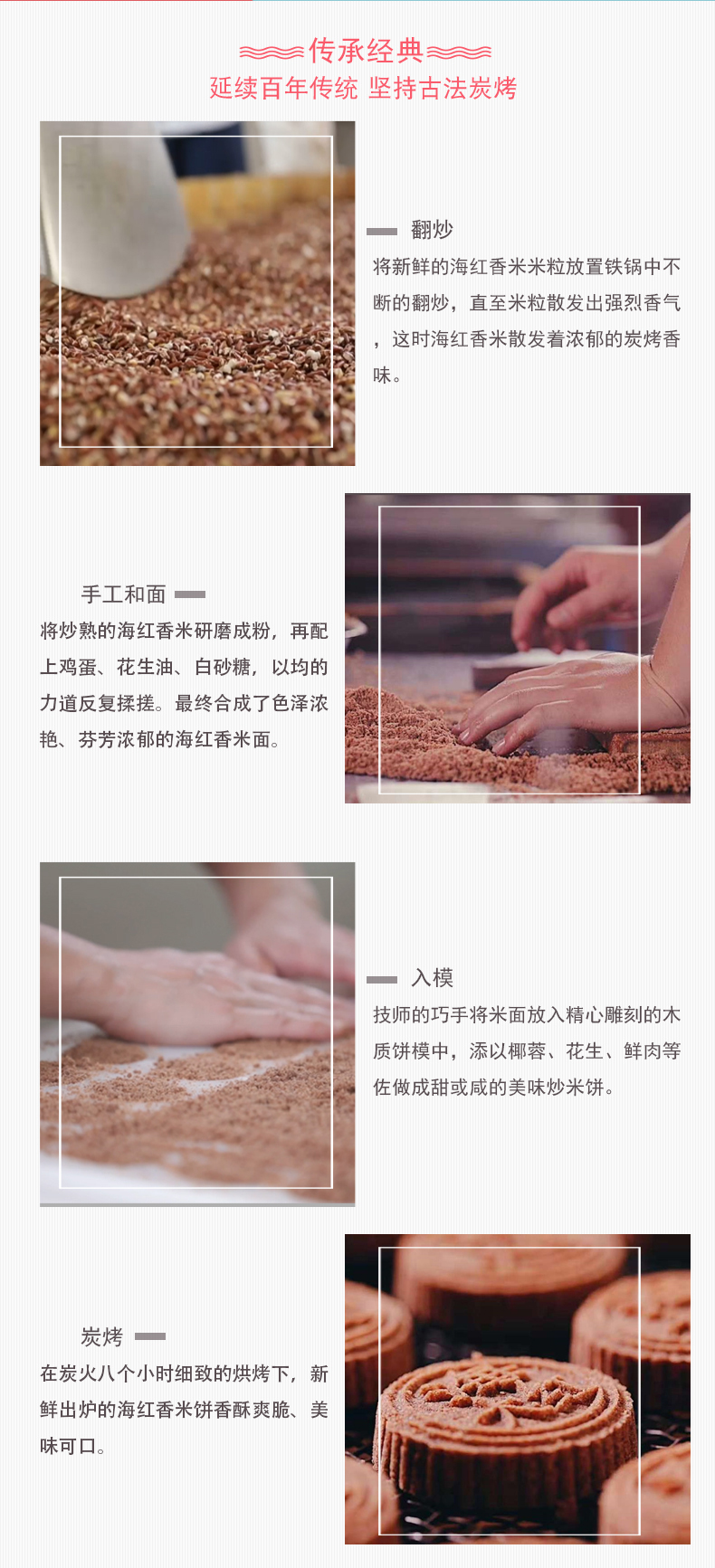 传承经典
延续百年传统 坚持古法炭烤

翻炒
将新鲜的海红香米米粒放置铁锅中不断的翻炒，直至米粒散发出强烈香气，这时海红香米散发着浓郁的炭烤香味。

手工和面
将炒熟的海红香米研磨成粉，再配上鸡蛋、花生油、白砂糖，以均的力道反复揉搓。最终合成了色泽浓艳、芬芳浓郁的海红香米面。

入模
技师的巧手将米面放入精心雕刻的木质饼模中，添以椰蓉、花生、鲜肉等佐做成甜或咸的美味炒米饼。

炭烤
在炭火八个小时细致的烘烤下，新鲜出炉的海红香米饼香酥爽脆、美味可口。