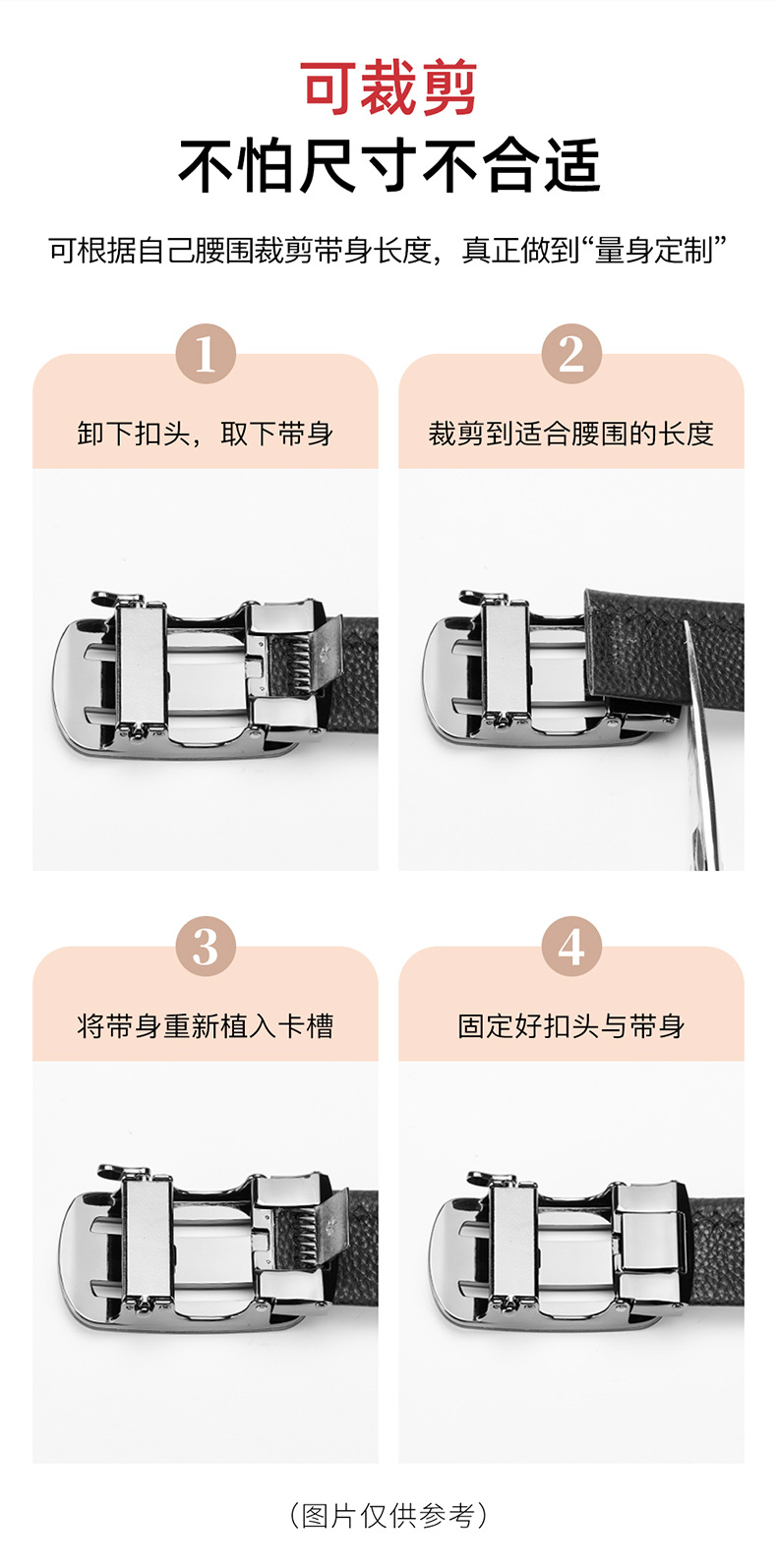 可裁剪

不怕尺寸不合适

可根据自己腰围裁剪带身长度，真正做到“量身定制”

1

卸下扣头，取下带身

2

裁剪到适合腰围的长度

3

将带身重新植入卡槽

4

固定好扣头与带身

（图片仅供参考）