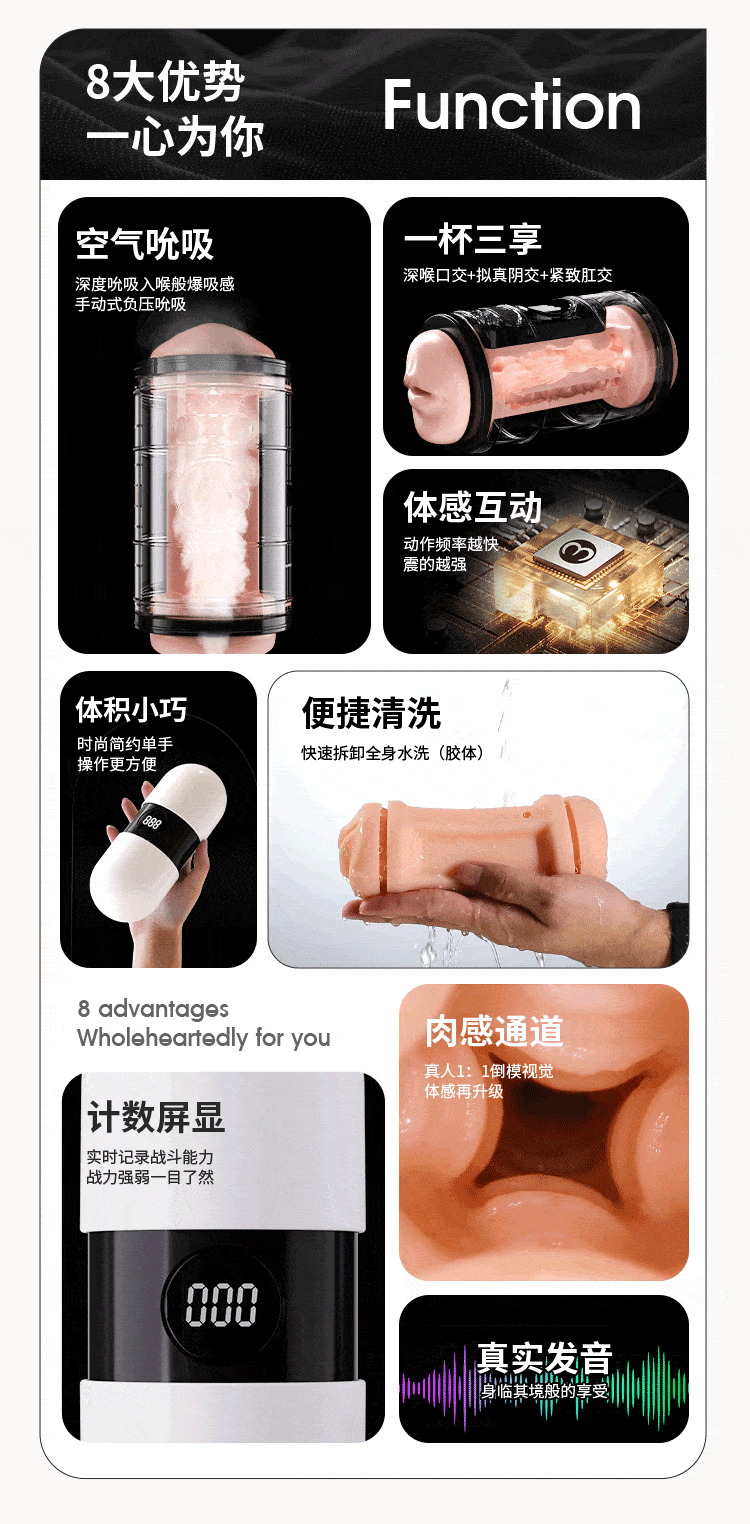 8大优势
一心为你

Function

空气吮吸
深度吮吸入喉般爆吸感
手动式负压吮吸

一杯三享
深喉口交+拟真阴交+紧致肛交

体感互动
动作频率越快
震的越强

体积小巧
时尚简约单手
操作更方便

888

便捷清洗
快速拆卸全身水洗（胶体）

8 advantages
Wholeheartedly for you

计数屏显
实时记录战斗能力
战力强弱一目了然

000

肉感通道
真人1：1倒模视觉
体感再升级

真实发音
身临其境般的享受