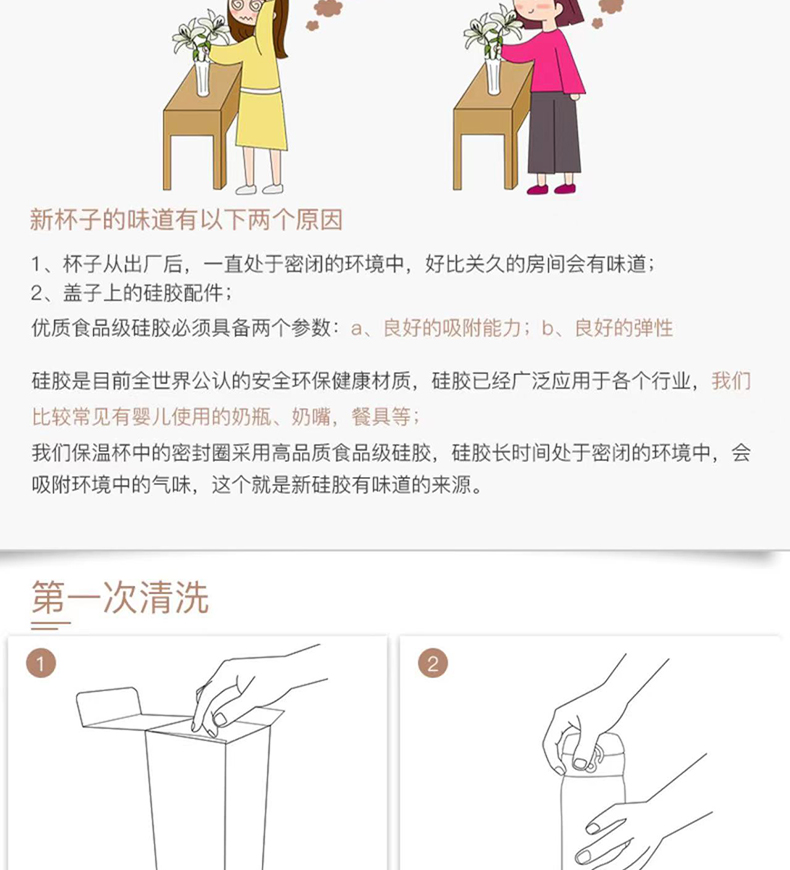 新杯子的味道有以下两个原因

1、杯子从出厂后，一直处于密闭的环境中，好比关久的房间会有味道；
2、盖子上的硅胶配件；
优质食品级硅胶必须具备两个参数：a、良好的吸附能力；b、良好的弹性

硅胶是目前全世界公认的安全环保健康材质，硅胶已经广泛应用于各个行业，我们比较常见有婴儿使用的奶瓶、奶嘴，餐具等；
我们保温杯中的密封圈采用高品质食品级硅胶，硅胶长时间处于密闭的环境中，会吸附环境中的气味，这个就是新硅胶有味道的来源。

第一次清洗

1

2