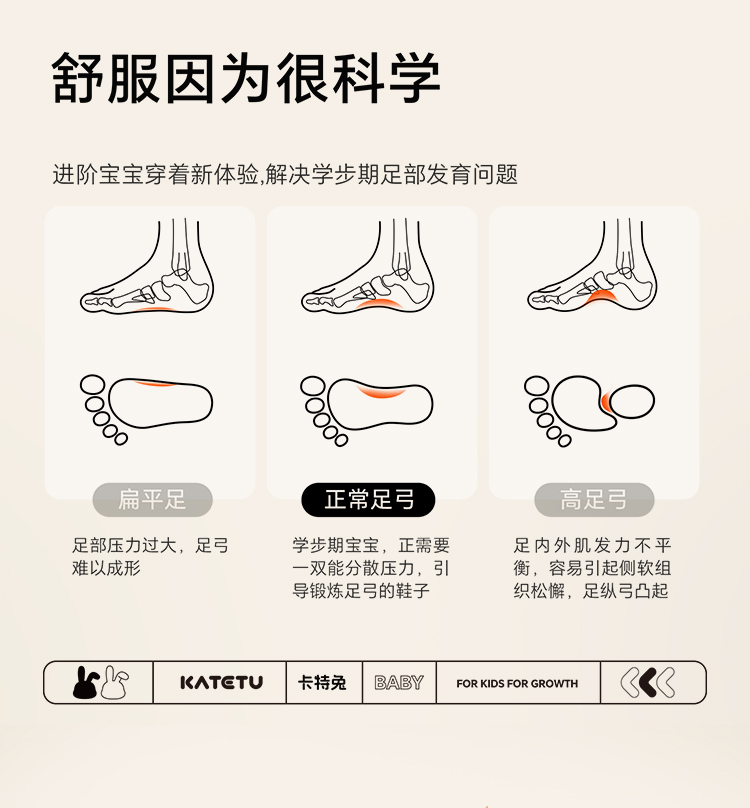 舒服因为很科学

进阶宝宝穿着新体验,解决学步期足部发育问题

扁平足

足部压力过大，足弓难以成形

正常足弓

学步期宝宝，正需要一双能分散压力，引导锻炼足弓的鞋子

高足弓

足内外肌发力不平衡，容易引起侧软组织松懈，足纵弓凸起

KATETU 卡特兔 BABY FOR KIDS FOR GROWTH