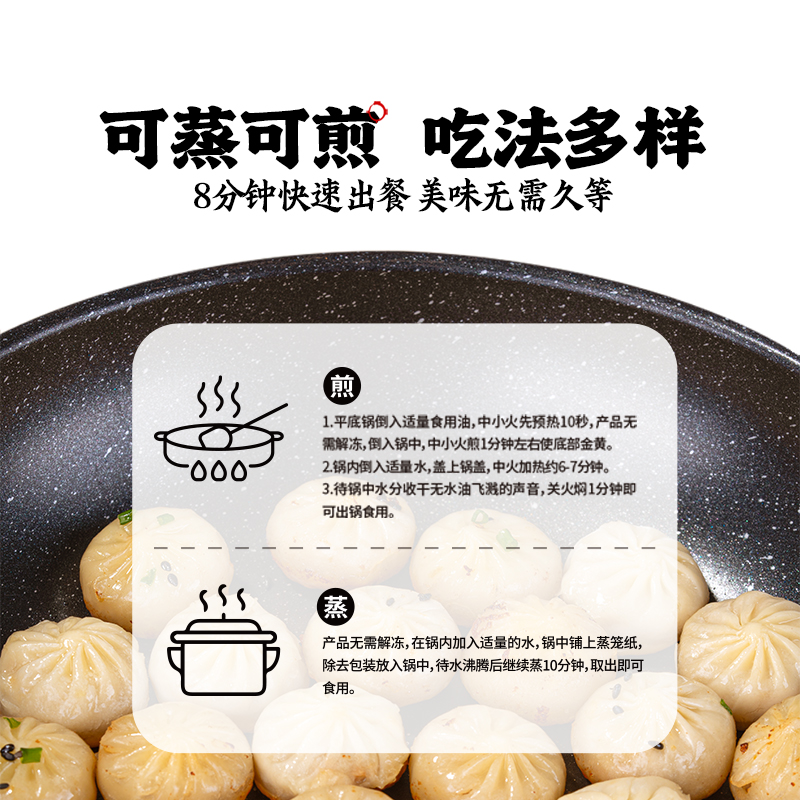 可蒸可煎 吃法多样
8分钟快速出餐 美味无需久等

煎
1.平底锅倒入适量食用油，中小火先预热10秒，产品无需解冻，倒入锅中，中小火煎1分钟左右使底部金黄。
2.锅内倒入适量水，盖上锅盖，中火加热约6-7分钟。
3.待锅中水分收干无水油飞溅的声音，关火焖1分钟即可出锅食用。

蒸
产品无需解冻，在锅内加入适量的水，锅中铺上蒸笼纸，除去包装放入锅中，待水沸腾后继续蒸10分钟，取出即可食用。