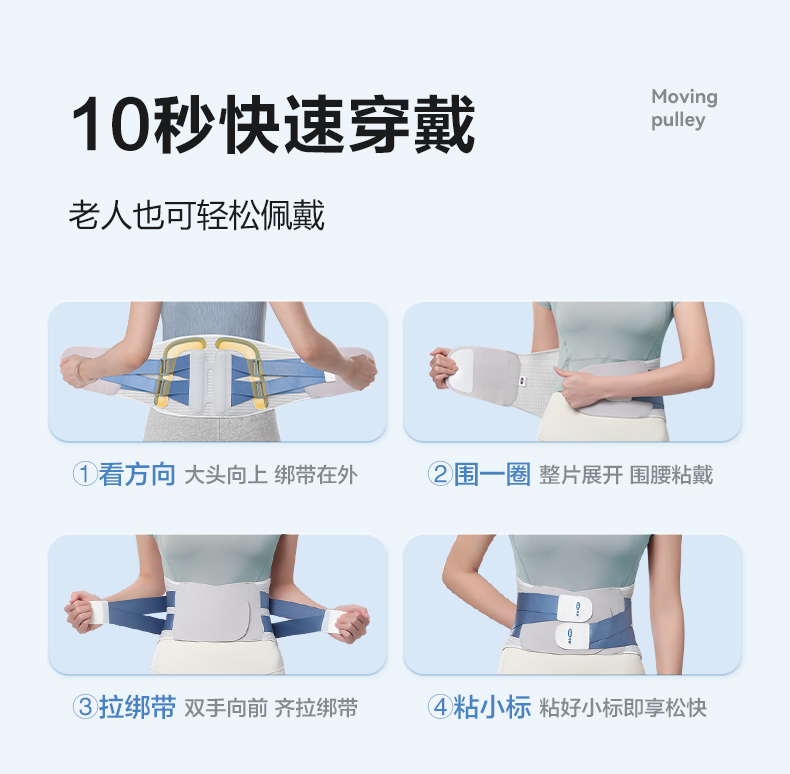 10秒快速穿戴

Moving pulley

老人也可轻松佩戴

①看方向 大头向上 绑带在外

②围一圈 整片展开 围腰粘戴

③拉绑带 双手向前 齐拉绑带

④粘小标 粘好小标即享松快