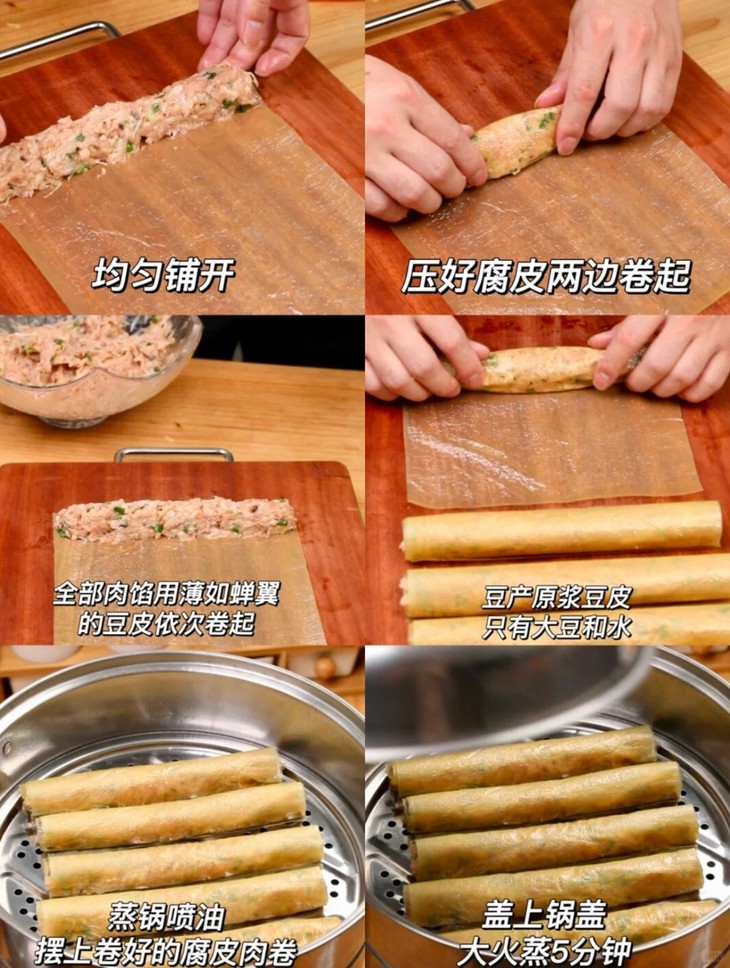 均匀铺开

压好腐皮两边卷起

全部肉馅用薄如蝉翼的豆皮依次卷起

豆产原浆豆皮
只有大豆和水

蒸锅喷油
摆上卷好的腐皮肉卷

盖上锅盖
大火蒸5分钟