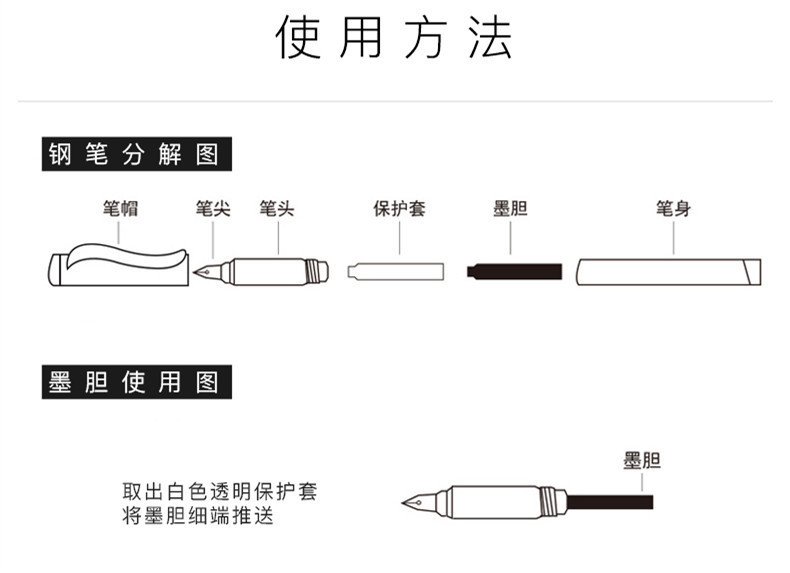 使用方法

钢笔分解图

笔帽 笔尖 笔头 保护套 墨胆 笔身

墨胆使用图

取出白色透明保护套
将墨胆细端推送

墨胆