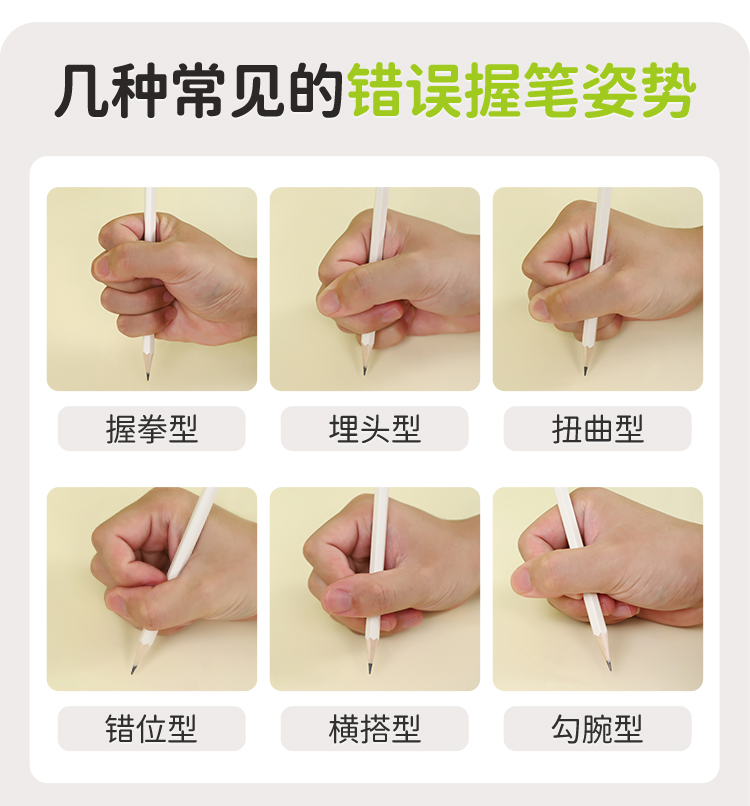 几种常见的错误握笔姿势

握拳型

埋头型

扭曲型

错位型

横搭型

勾腕型