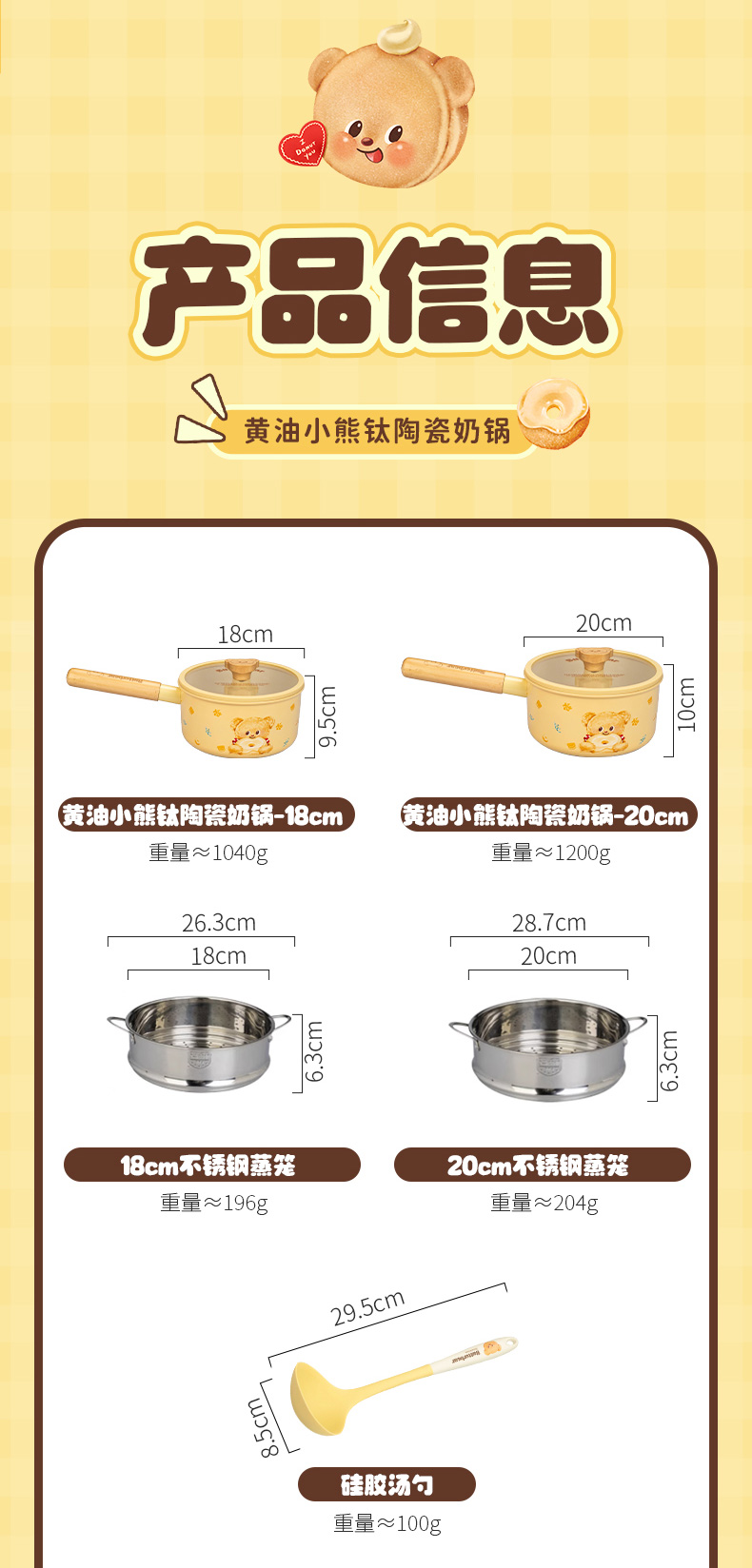 I DONUT YOU

产品信息

黄油小熊钛陶瓷奶锅

18cm
9.5cm
黄油小熊钛陶瓷奶锅-18cm
重量≈1040g

20cm
10cm
黄油小熊钛陶瓷奶锅-20cm
重量≈1200g

26.3cm
18cm
6.3cm
18cm不锈钢蒸笼
重量≈196g

28.7cm
20cm
6.3cm
20cm不锈钢蒸笼
重量≈204g

29.5cm
8.5cm
硅胶汤勺
重量≈100g