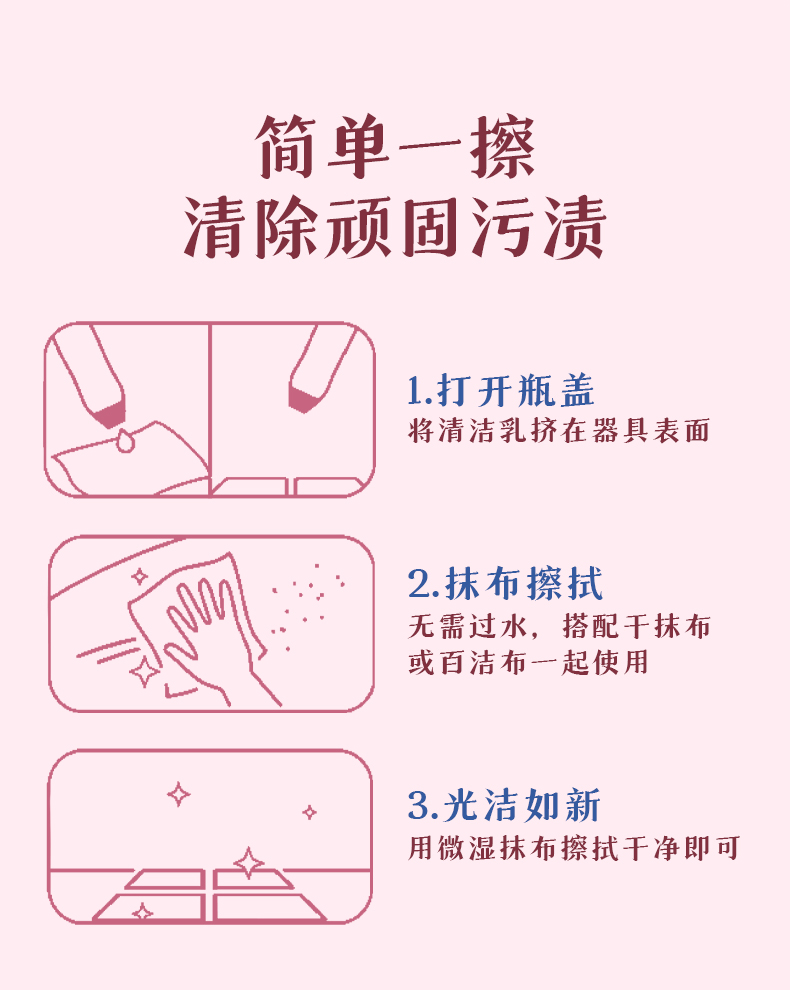 简单一擦
清除顽固污渍

1.打开瓶盖
将清洁乳挤在器具表面

2.抹布擦拭
无需过水，搭配干抹布或百洁布一起使用

3.光洁如新
用微湿抹布擦拭干净即可