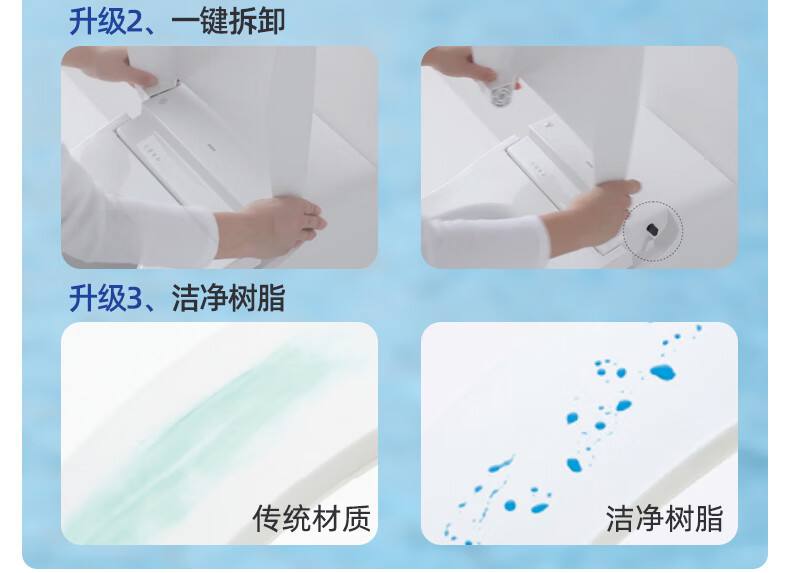 升级2、一键拆卸

升级3、洁净树脂

传统材质

洁净树脂