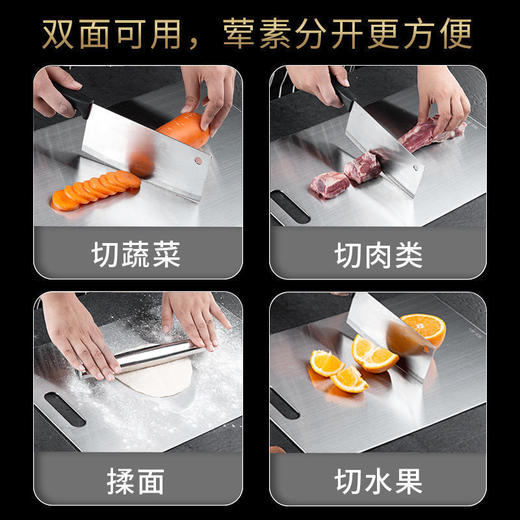 双面可用，荤素分开更方便

切蔬菜

切肉类

揉面

切水果