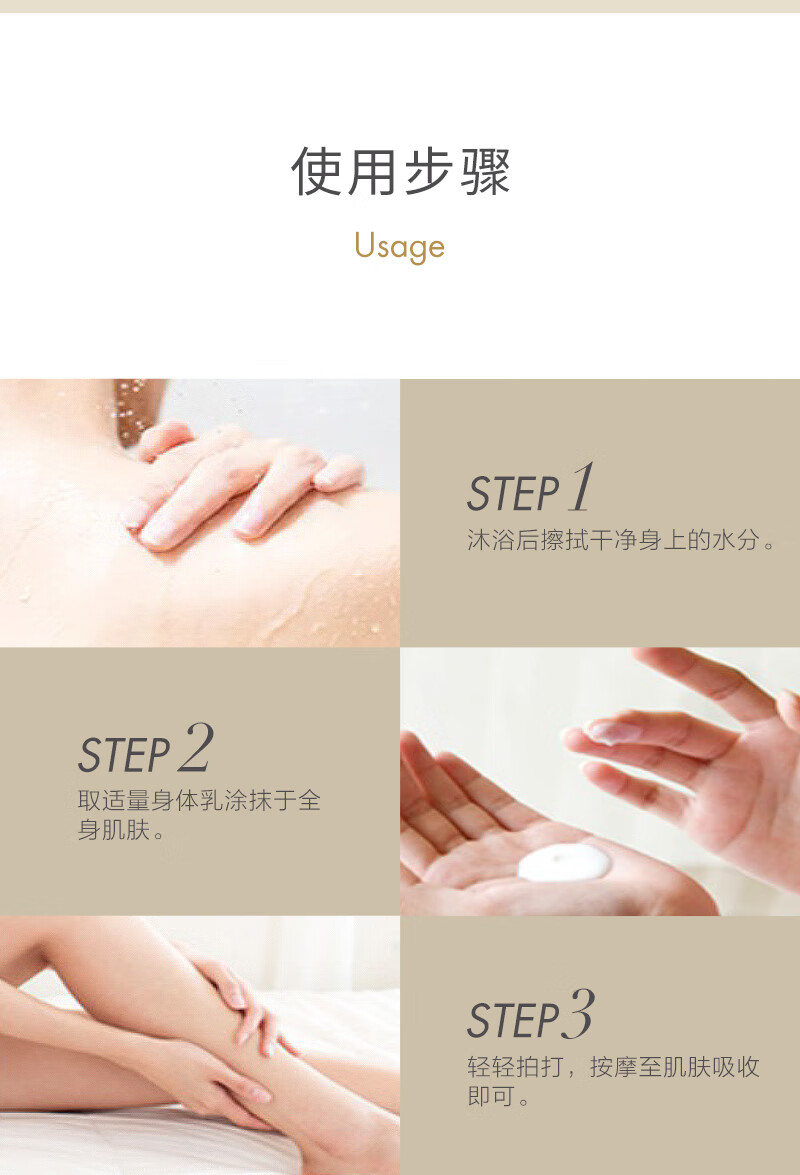 使用步骤

Usage

STEP 1

沐浴后擦拭干净身上的水分。

STEP 2

取适量身体乳涂抹于全身肌肤。

STEP 3

轻轻拍打，按摩至肌肤吸收即可。