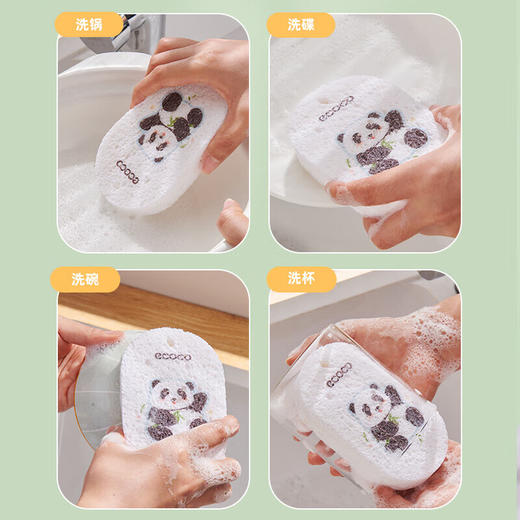 洗锅

ecoco

洗碟

ecoco

洗碗

ecoco

洗杯

ecoco